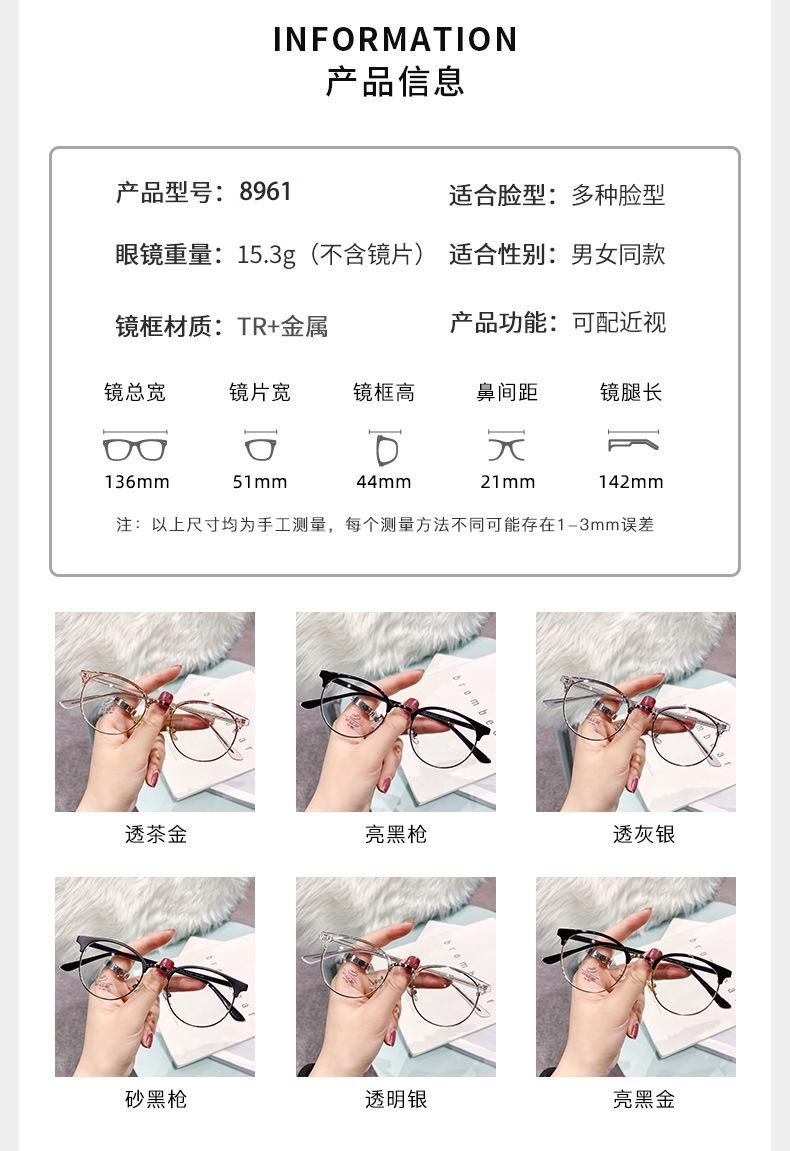 INFORMATION
产品信息

产品型号：8961
适合脸型：多种脸型

眼镜重量：15.3g（不含镜片）
适合性别：男女同款

镜框材质：TR+金属
产品功能：可配近视

| 镜总宽 | 镜片宽 | 镜框高 | 鼻间距 | 镜腿长 |
|---|---|---|---|---|
| 136mm | 51mm | 44mm | 21mm | 142mm |

注：以上尺寸均为手工测量，每个测量方法不同可能存在1–3mm误差

透茶金

亮黑枪

透灰银

砂黑枪

透明银

亮黑金