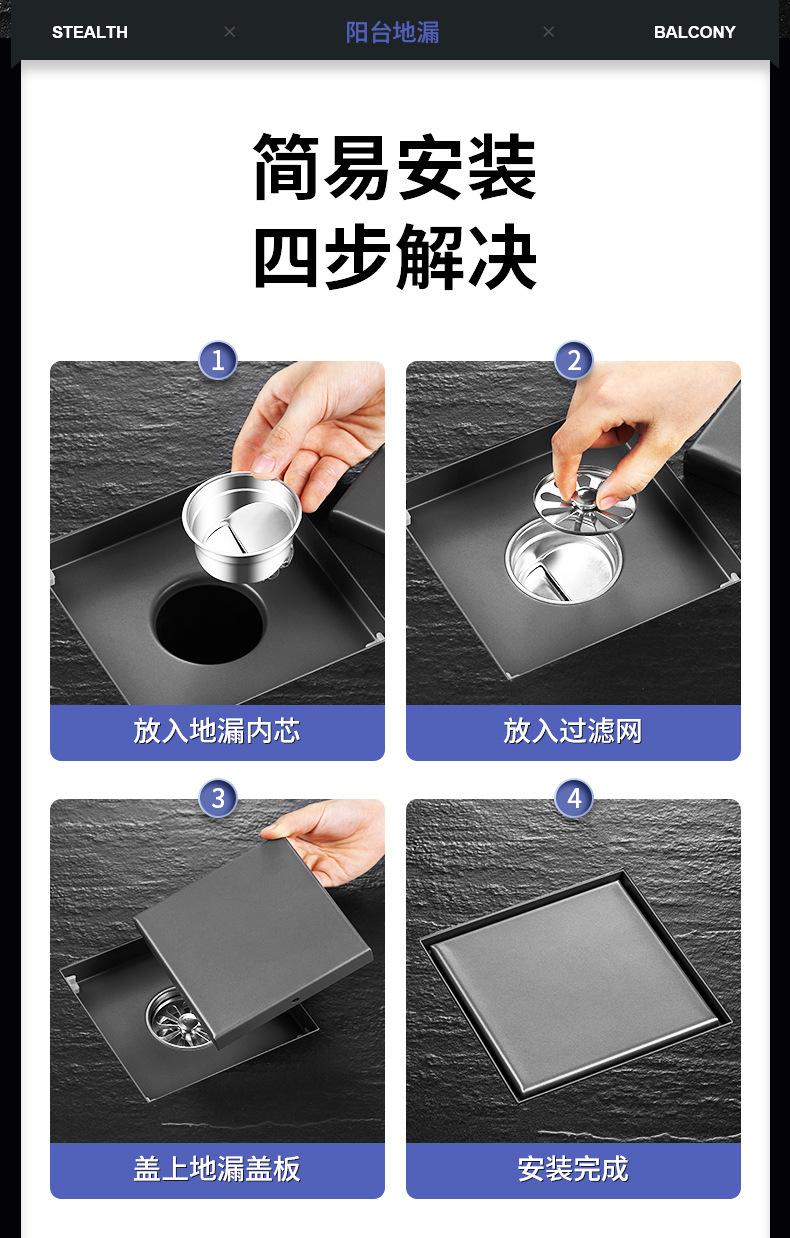 STEALTH × 阳台地漏 × BALCONY

简易安装
四步解决

1
放入地漏内芯

2
放入过滤网

3
盖上地漏盖板

4
安装完成