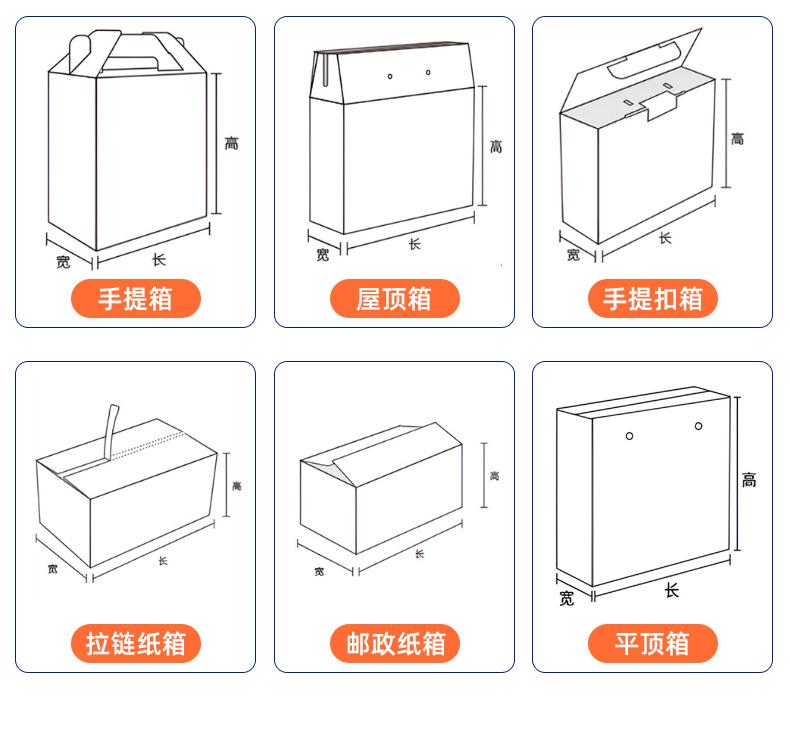 高
宽
长
手提箱

高
宽
长
屋顶箱

高
宽
长
手提扣箱

高
宽
长
拉链纸箱

高
宽
长
邮政纸箱

高
宽
长
平顶箱