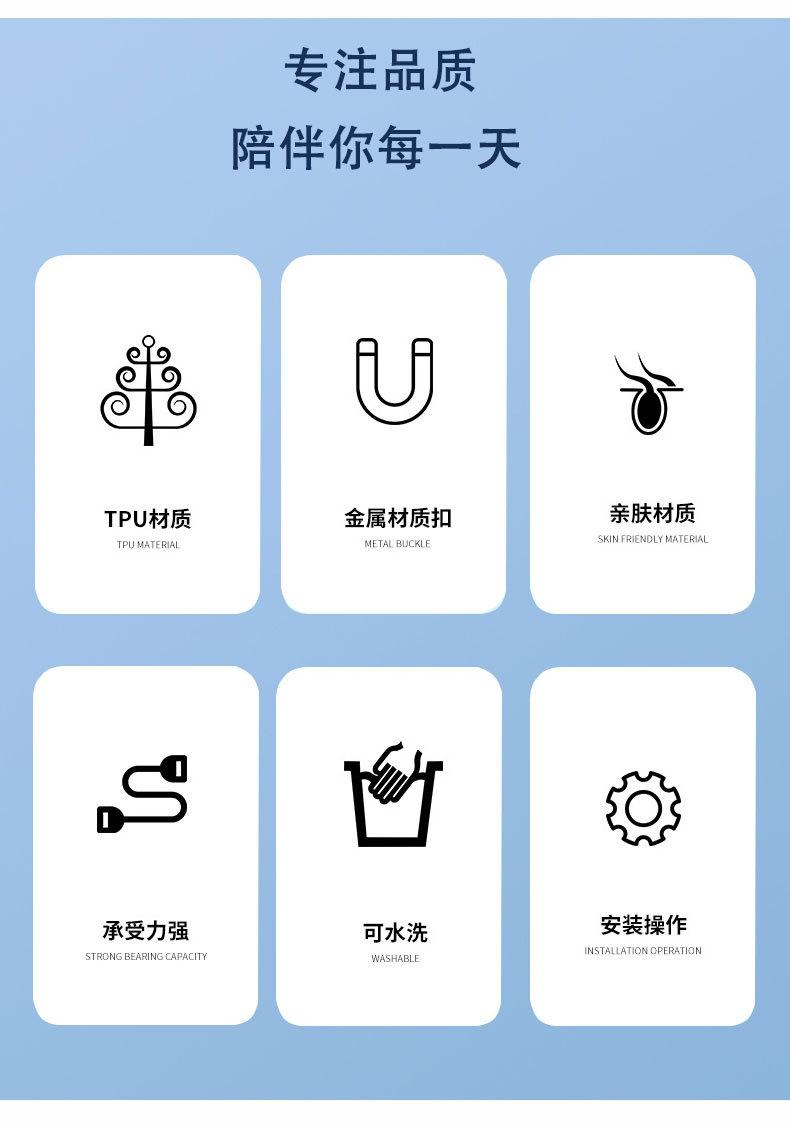 专注品质

陪伴你每一天

TPU材质
TPU MATERIAL

金属材质扣
METAL BUCKLE

亲肤材质
SKIN FRIENDLY MATERIAL

承受力强
STRONG BEARING CAPACITY

可水洗
WASHABLE

安装操作
INSTALLATION OPERATION