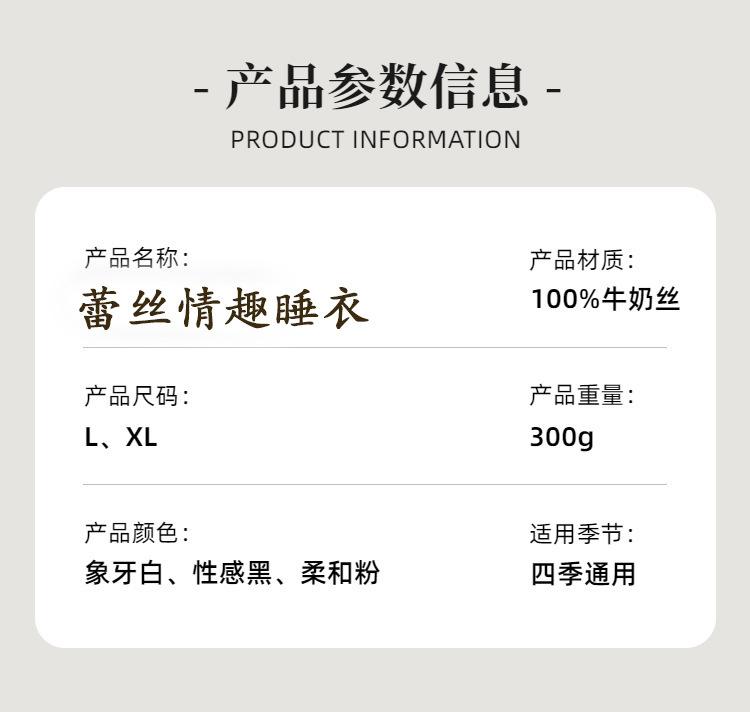 - 产品参数信息 -
PRODUCT INFORMATION

产品名称:
蕾丝情趣睡衣

产品材质:
100%牛奶丝

产品尺码:
L、XL

产品重量:
300g

产品颜色:
象牙白、性感黑、柔和粉

适用季节:
四季通用