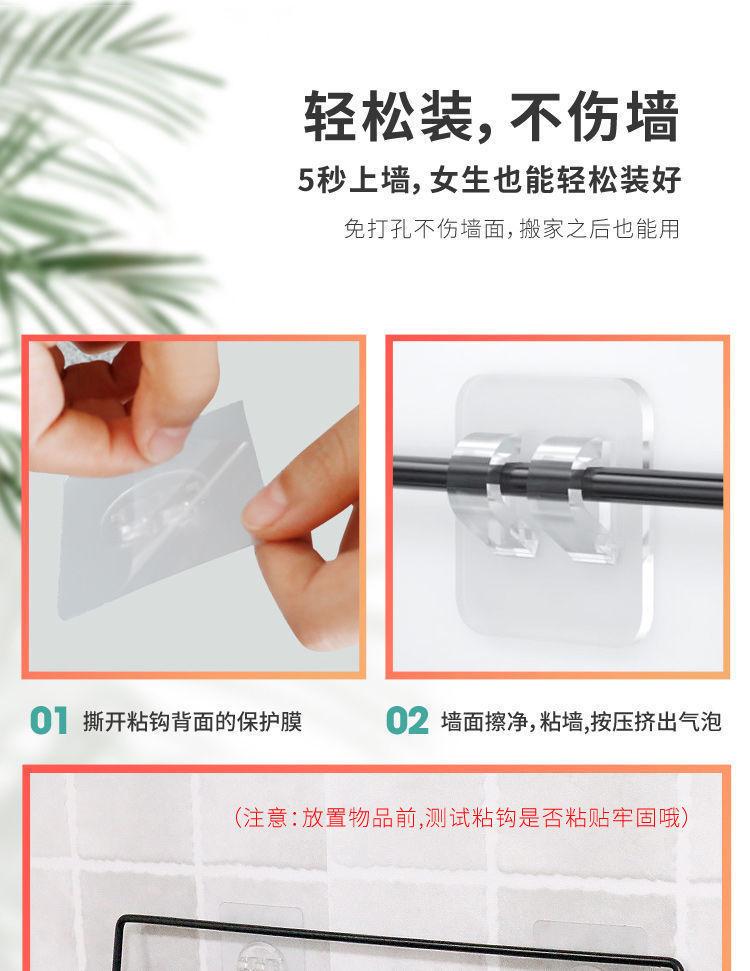 轻松装，不伤墙

5秒上墙，女生也能轻松装好

免打孔不伤墙面，搬家之后也能用

01 撕开粘钩背面的保护膜

02 墙面擦净，粘墙，按压挤出气泡

（注意：放置物品前，测试粘钩是否粘贴牢固哦）