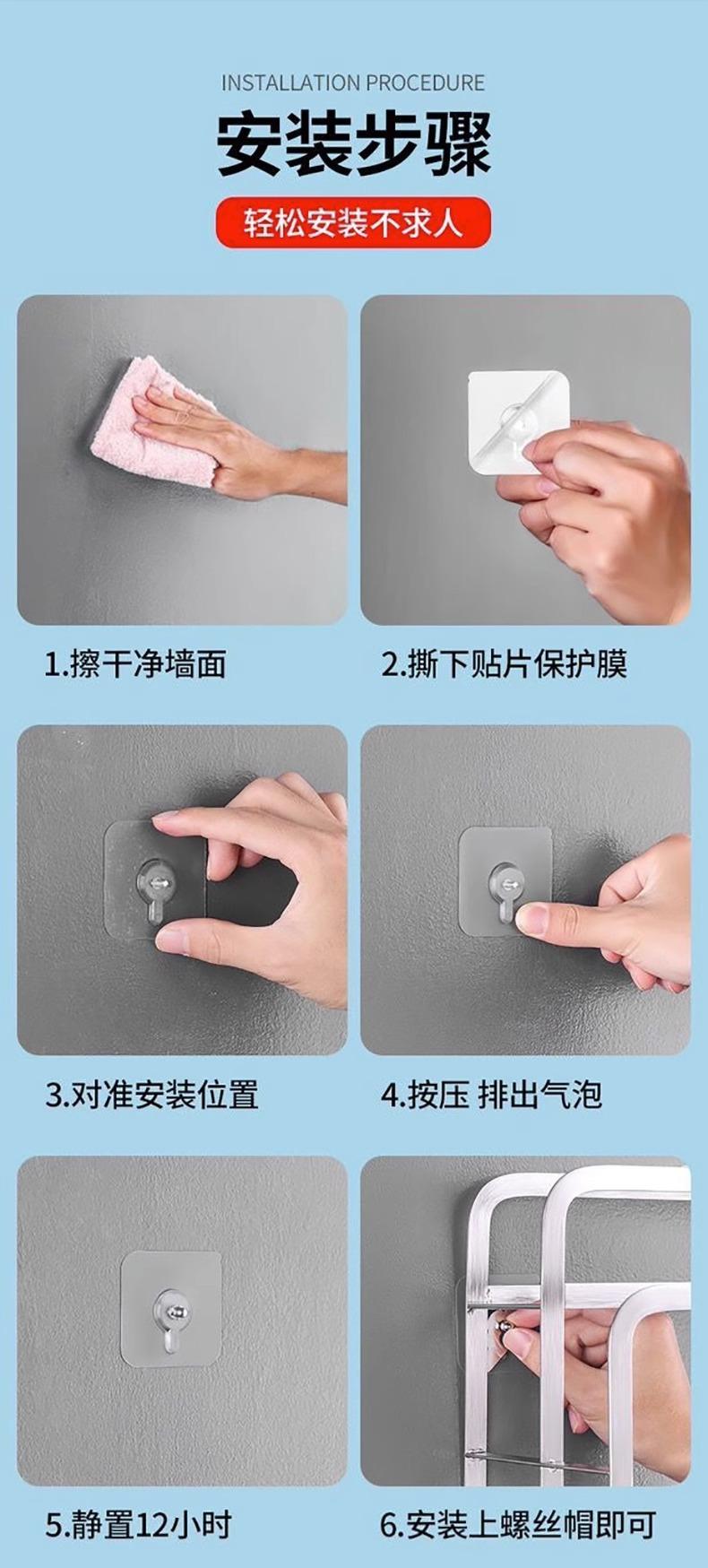 INSTALLATION PROCEDURE

安装步骤

轻松安装不求人

1.擦干净墙面

2.撕下贴片保护膜

3.对准安装位置

4.按压 排出气泡

5.静置12小时

6.安装上螺丝帽即可