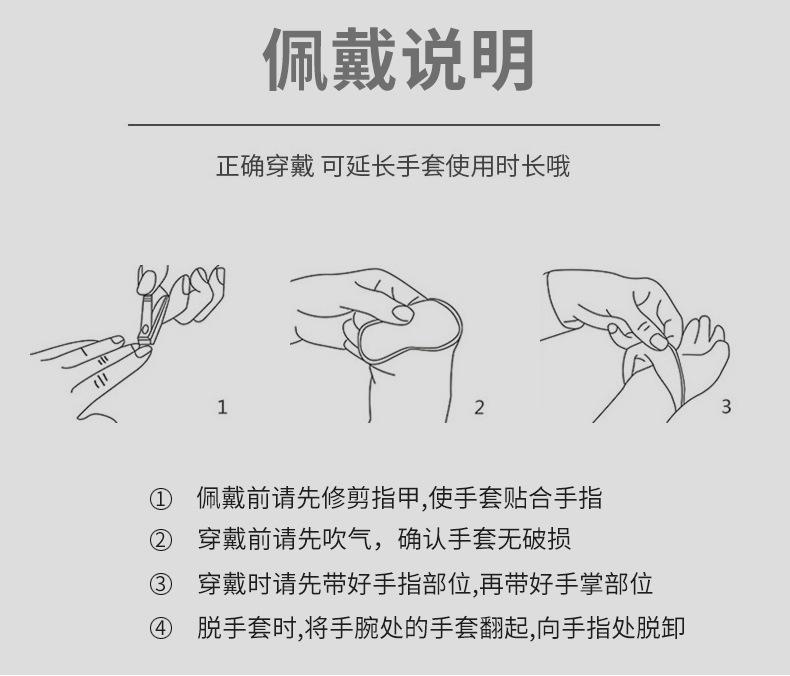 佩戴说明

正确穿戴 可延长手套使用时长哦

1

2

3

① 佩戴前请先修剪指甲,使手套贴合手指

② 穿戴前请先吹气，确认手套无破损

③ 穿戴时请先带好手指部位,再带好手掌部位

④ 脱手套时,将手腕处的手套翻起,向手指处脱卸