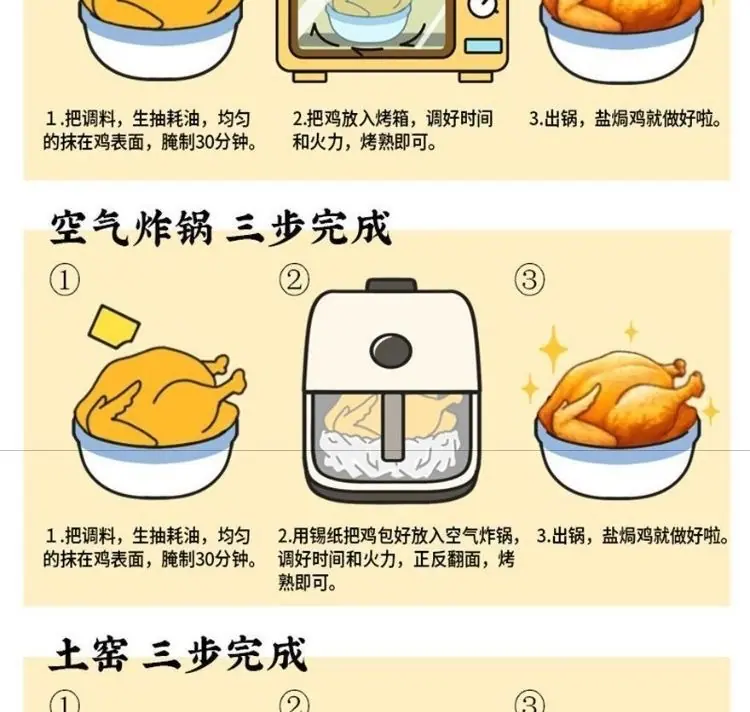 1.把调料，生抽耗油，均匀的抹在鸡表面，腌制30分钟。

2.把鸡放入烤箱，调好时间和火力，烤熟即可。

3.出锅，盐焗鸡就做好啦。

空气炸锅 三步完成

①

②

③

1.把调料，生抽耗油，均匀的抹在鸡表面，腌制30分钟。

2.用锡纸把鸡包好放入空气炸锅，调好时间和火力，正反翻面，烤熟即可。

3.出锅，盐焗鸡就做好啦。

土窑 三步完成

①

②

③