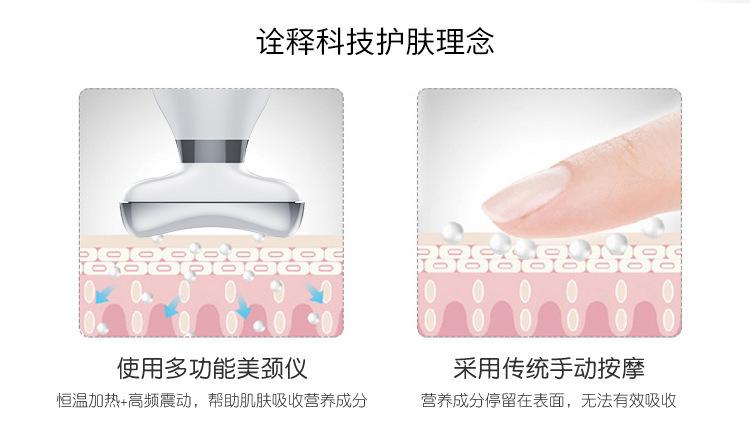 诠释科技护肤理念

使用多功能美颈仪

恒温加热+高频震动，帮助肌肤吸收营养成分

采用传统手动按摩

营养成分停留在表面，无法有效吸收