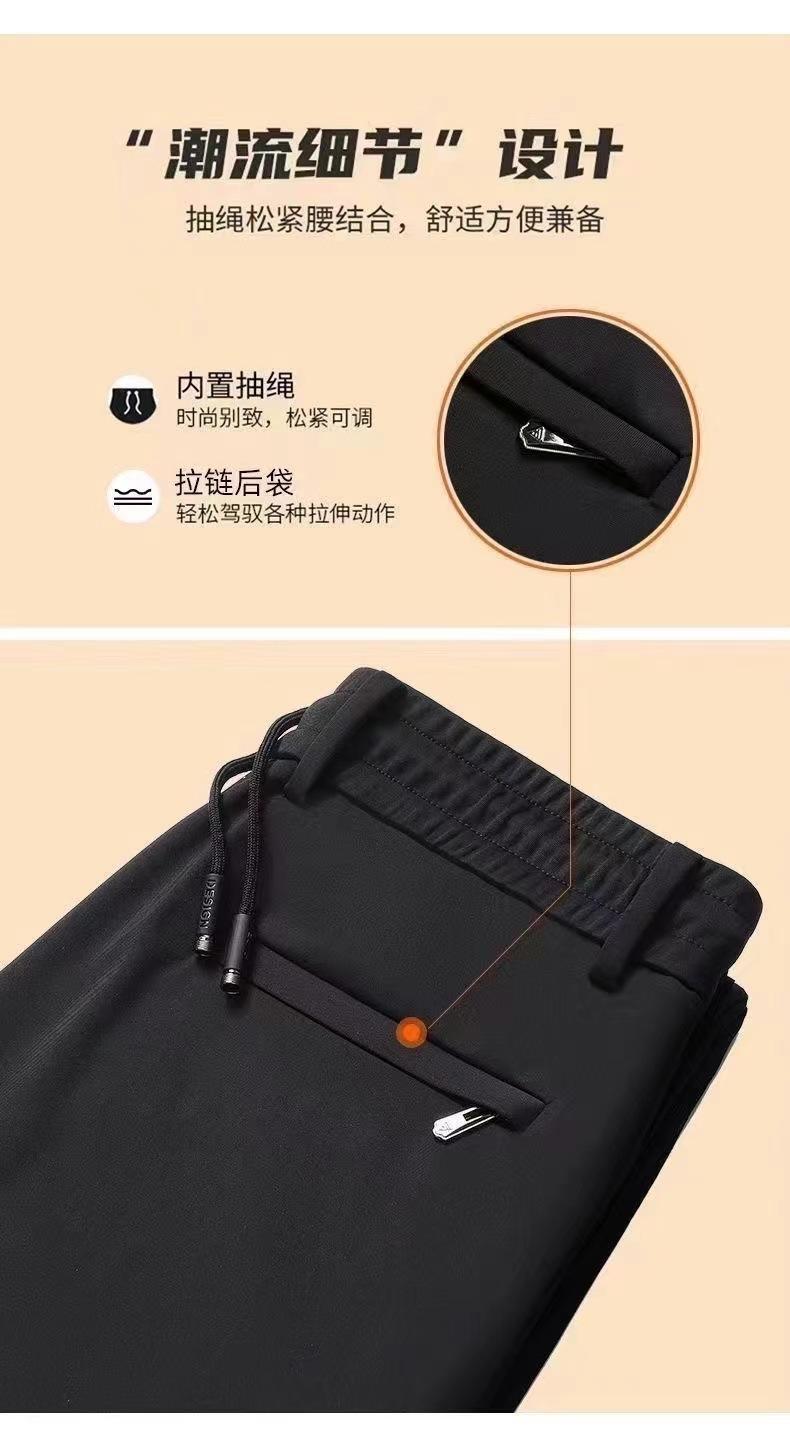 “潮流细节”设计
抽绳松紧腰结合，舒适方便兼备

内置抽绳
时尚别致，松紧可调

拉链后袋
轻松驾驭各种拉伸动作

DESIGN