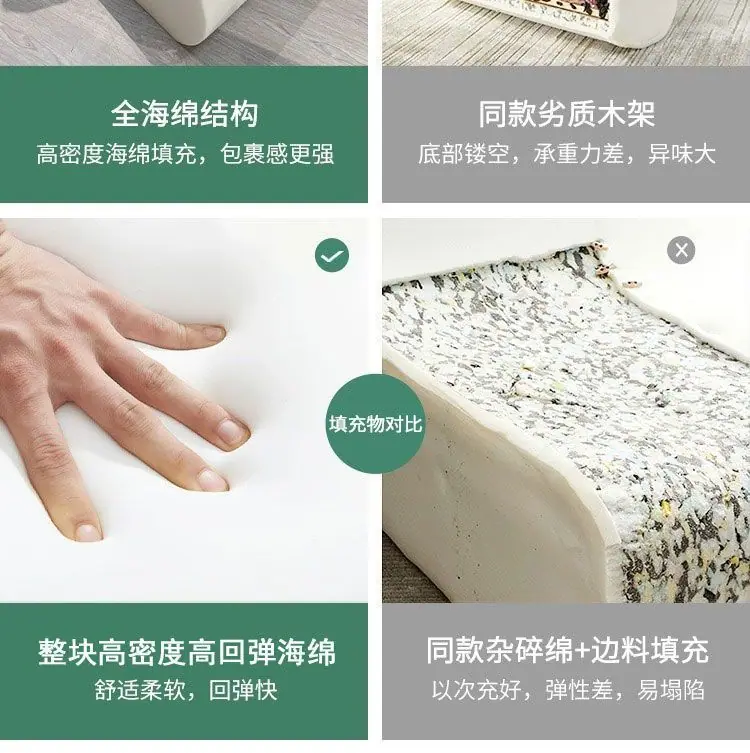 全海绵结构
高密度海绵填充，包裹感更强

同款劣质木架
底部镂空，承重力差，异味大

填充物对比

整块高密度高回弹海绵
舒适柔软，回弹快

同款杂碎绵+边料填充
以次充好，弹性差，易塌陷