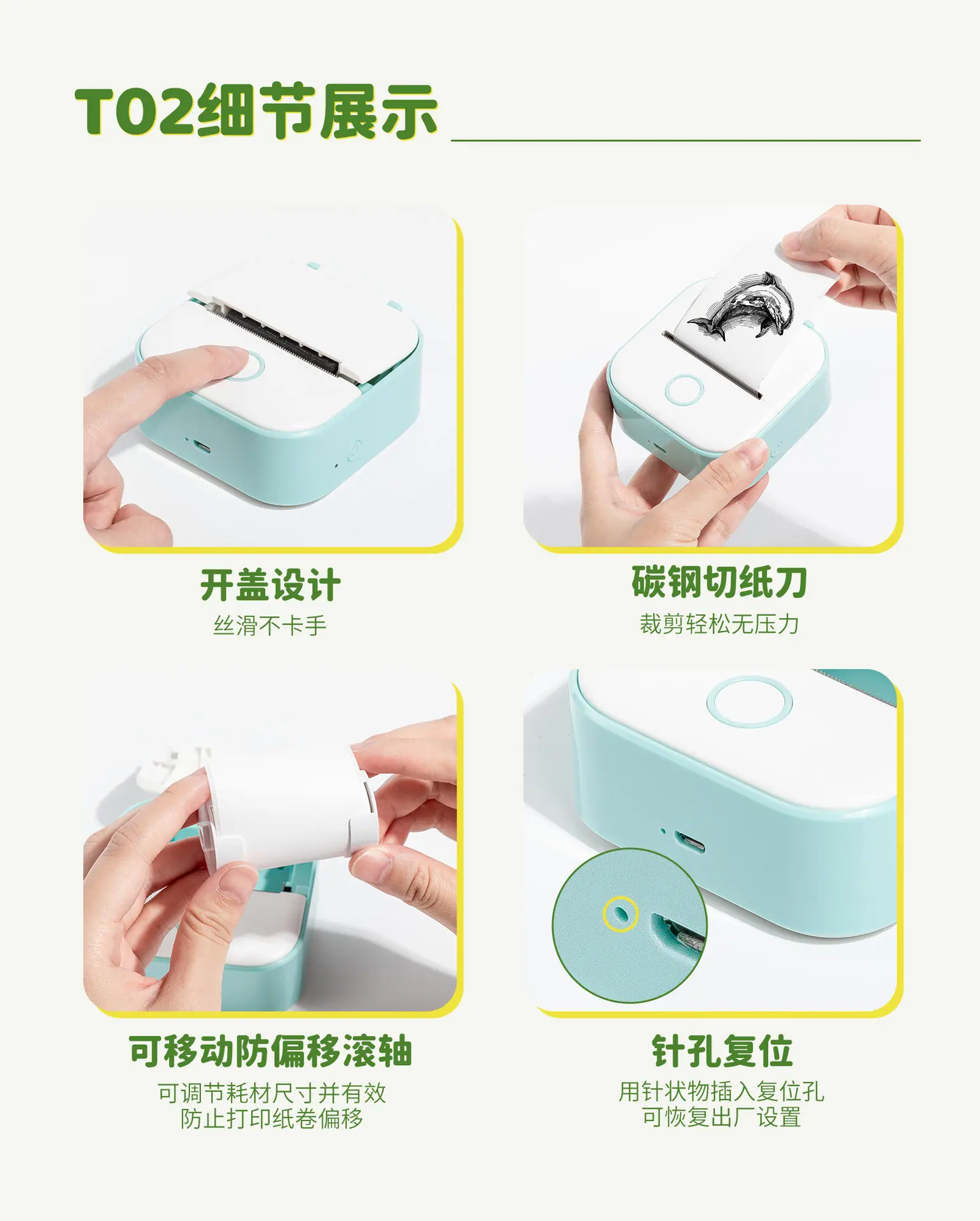 T02细节展示

开盖设计
丝滑不卡手

碳钢切纸刀
裁剪轻松无压力

可移动防偏移滚轴
可调节耗材尺寸并有效
防止打印纸卷偏移

针孔复位
用针状物插入复位孔
可恢复出厂设置