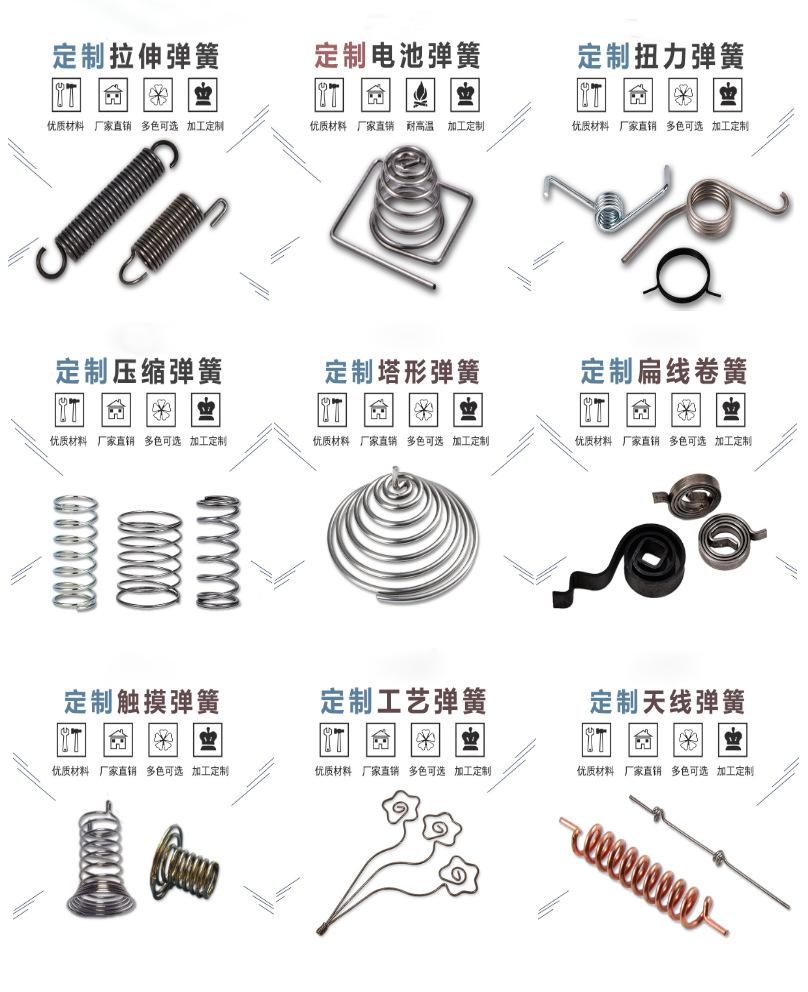 定制拉伸弹簧
优质材料 厂家直销 多色可选 加工定制

定制电池弹簧
优质材料 厂家直销 耐高温 加工定制

定制扭力弹簧
优质材料 厂家直销 多色可选 加工定制

定制压缩弹簧
优质材料 厂家直销 多色可选 加工定制

定制塔形弹簧
优质材料 厂家直销 多色可选 加工定制

定制扁线卷簧
优质材料 厂家直销 多色可选 加工定制

定制触摸弹簧
优质材料 厂家直销 多色可选 加工定制

定制工艺弹簧
优质材料 厂家直销 多色可选 加工定制

定制天线弹簧
优质材料 厂家直销 多色可选 加工定制