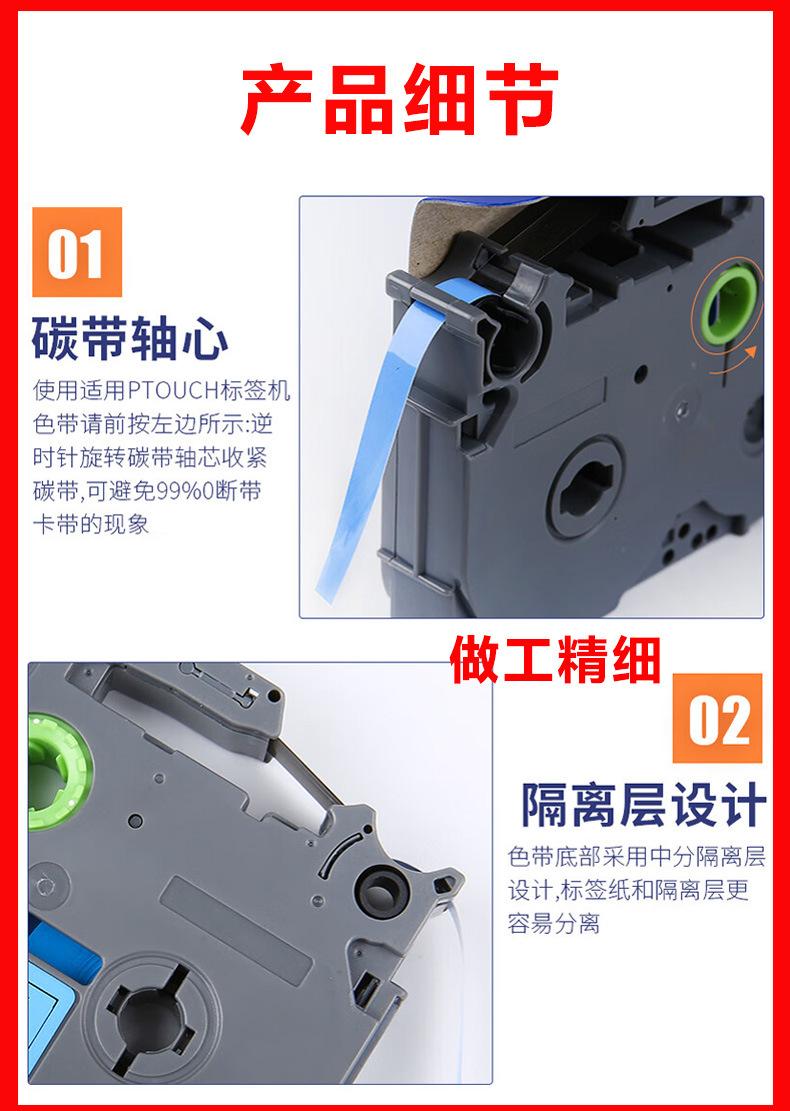 产品细节

01

碳带轴心

使用适用PTOUCH标签机色带请前按左边所示:逆时针旋转碳带轴芯收紧碳带,可避免99%0断带卡带的现象

做工精细

02

隔离层设计

色带底部采用中分隔离层设计,标签纸和隔离层更容易分离