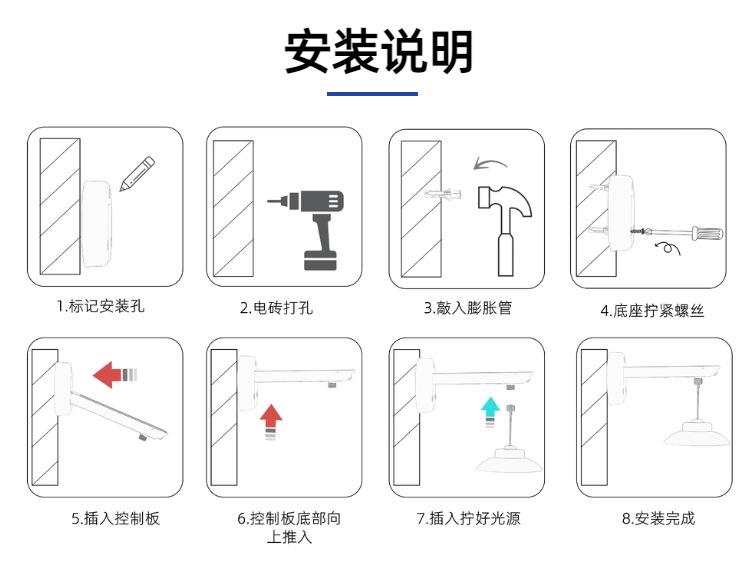 安装说明

1.标记安装孔

2.电砖打孔

3.敲入膨胀管

4.底座拧紧螺丝

5.插入控制板

6.控制板底部向上推入

7.插入拧好光源

8.安装完成