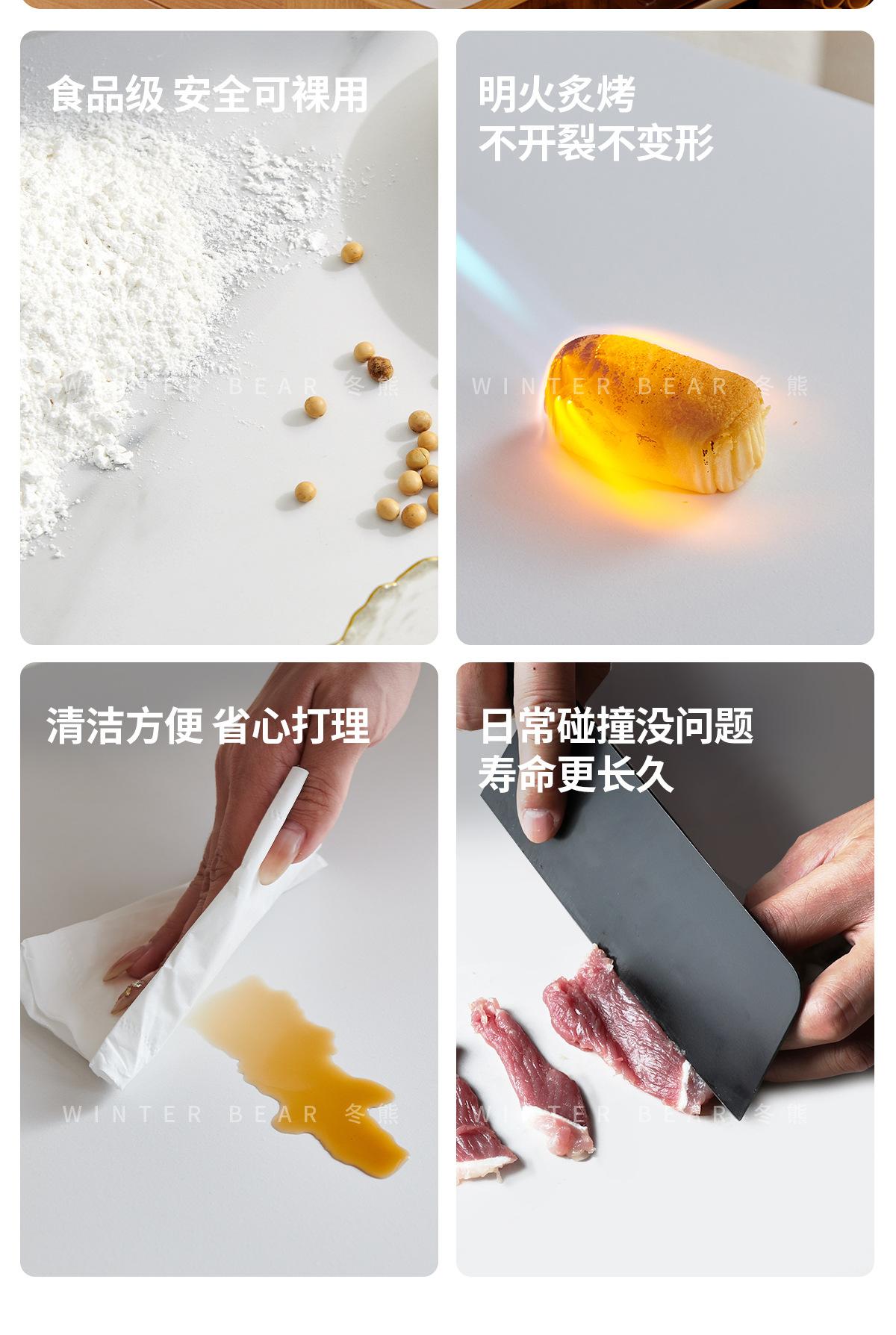 食品级 安全可裸用

WINTER BEAR 冬熊

明火炙烤
不开裂不变形

WINTER BEAR 冬熊

清洁方便 省心打理

WINTER BEAR 冬熊

日常碰撞没问题
寿命更长久

WINTER BEAR 冬熊