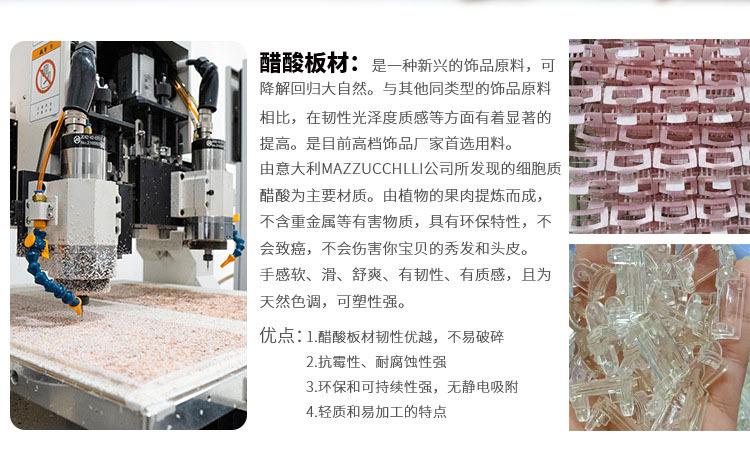 醋酸板材：是一种新兴的饰品原料，可降解回归大自然。与其他同类型的饰品原料相比，在韧性光泽度质感等方面有着显著的提高。是目前高档饰品厂家首选用料。
由意大利MAZZUCCHLLI公司所发现的细胞质醋酸为主要材质。由植物的果肉提炼而成，不含重金属等有害物质，具有环保特性，不会致癌，不会伤害你宝贝的秀发和头皮。
手感软、滑、舒爽、有韧性、有质感，且为天然色调，可塑性强。

优点：1.醋酸板材韧性优越，不易破碎
2.抗霉性、耐腐蚀性强
3.环保和可持续性强，无静电吸附
4.轻质和易加工的特点