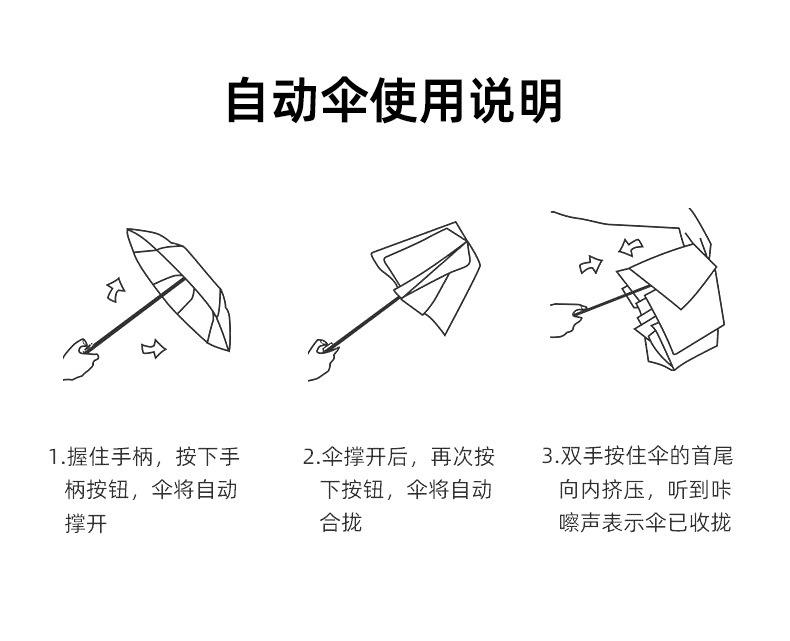 自动伞使用说明

1.握住手柄，按下手柄按钮，伞将自动撑开

2.伞撑开后，再次按下按钮，伞将自动合拢

3.双手按住伞的首尾向内挤压，听到咔嚓声表示伞已收拢