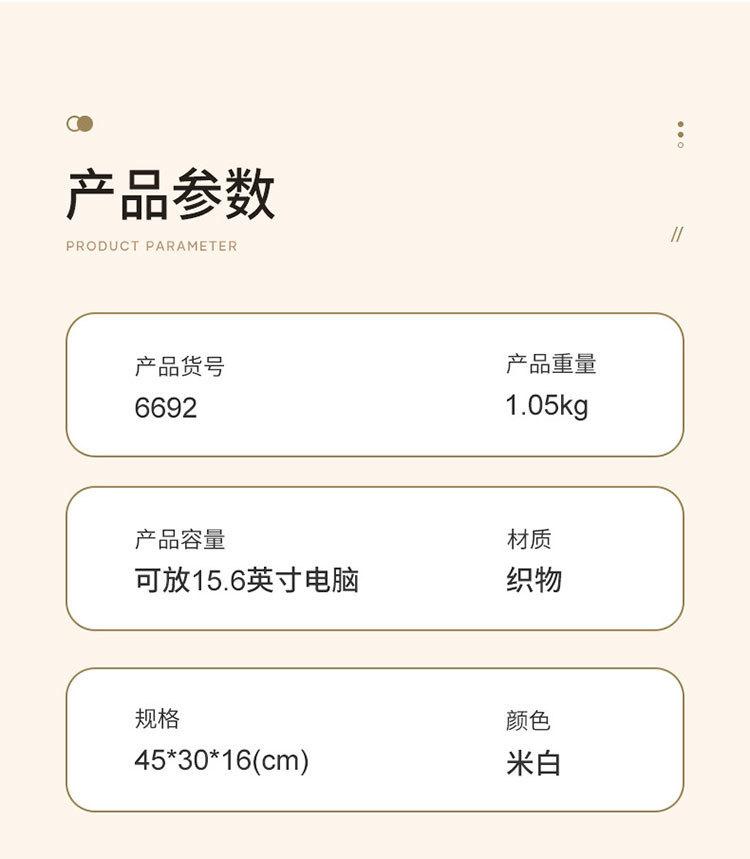 产品参数
PRODUCT PARAMETER

//

产品货号
6692

产品重量
1.05kg

产品容量
可放15.6英寸电脑

材质
织物

规格
45*30*16(cm)

颜色
米白