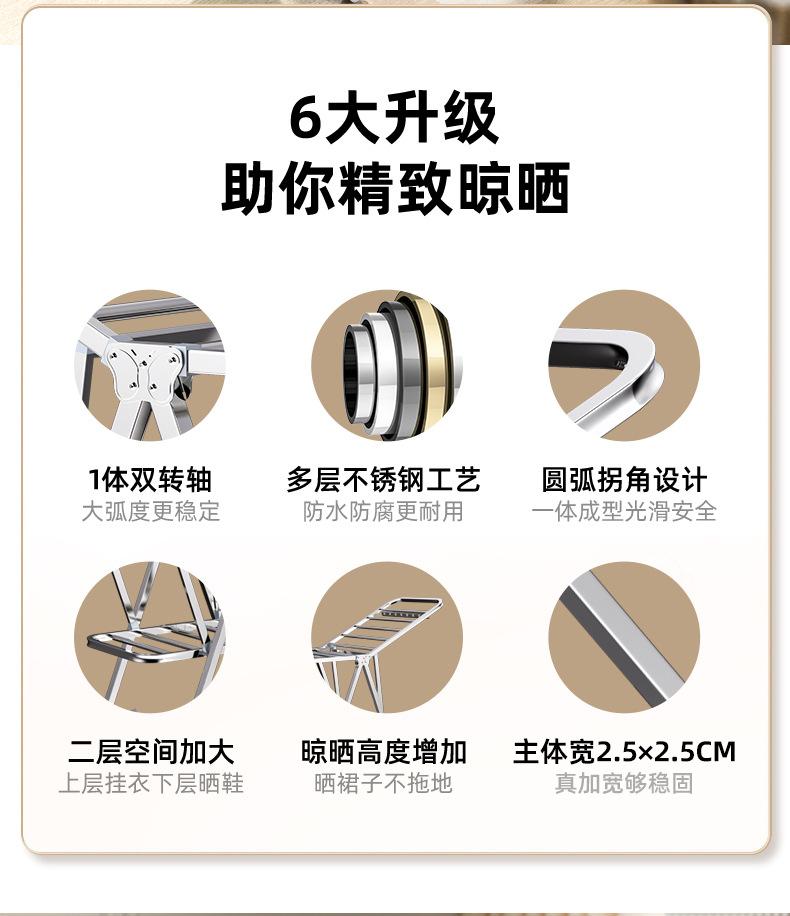 6大升级
助你精致晾晒

1体双转轴
大弧度更稳定

多层不锈钢工艺
防水防腐更耐用

圆弧拐角设计
一体成型光滑安全

二层空间加大
上层挂衣下层晒鞋

晾晒高度增加
晒裙子不拖地

主体宽2.5×2.5CM
真加宽够稳固