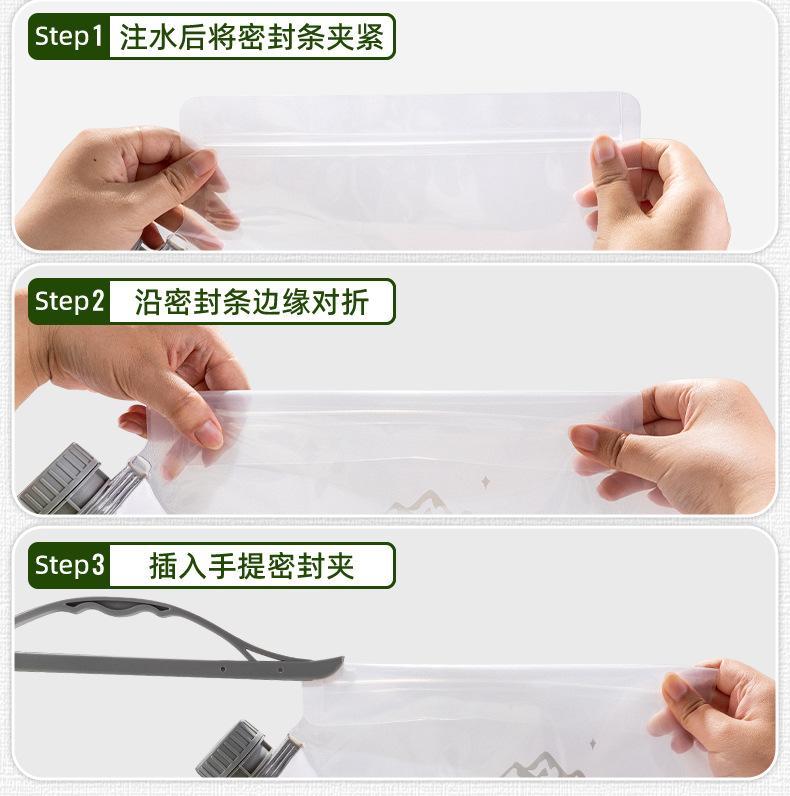 Step1 注水后将密封条夹紧

Step2 沿密封条边缘对折

Step3 插入手提密封夹