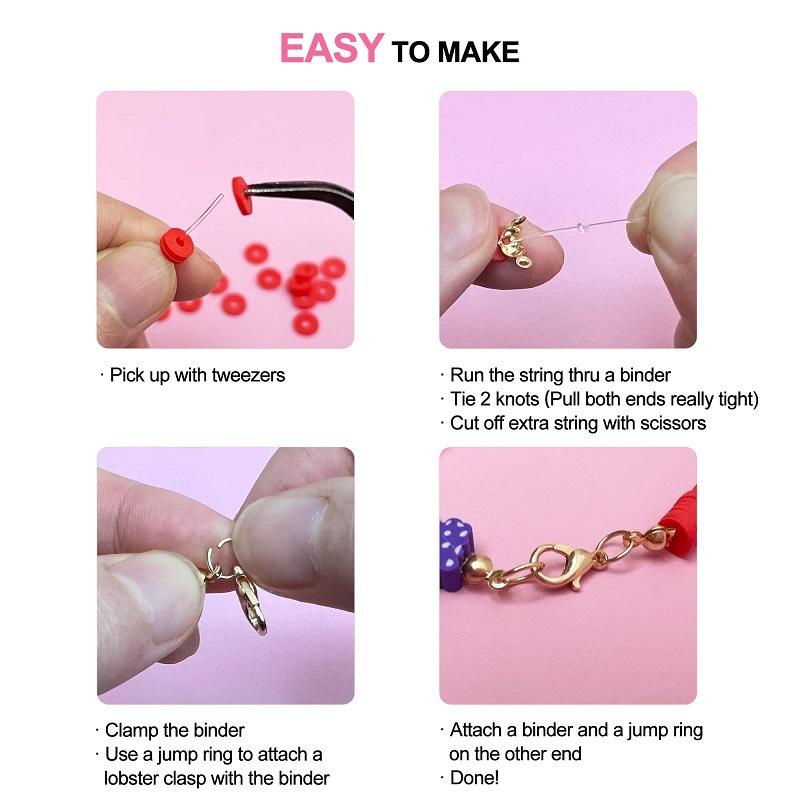 EASY TO MAKE

· Pick up with tweezers

· Run the string thru a binder
· Tie 2 knots (Pull both ends really tight)
· Cut off extra string with scissors

· Clamp the binder
· Use a jump ring to attach a lobster clasp with the binder

· Attach a binder and a jump ring on the other end
· Done!