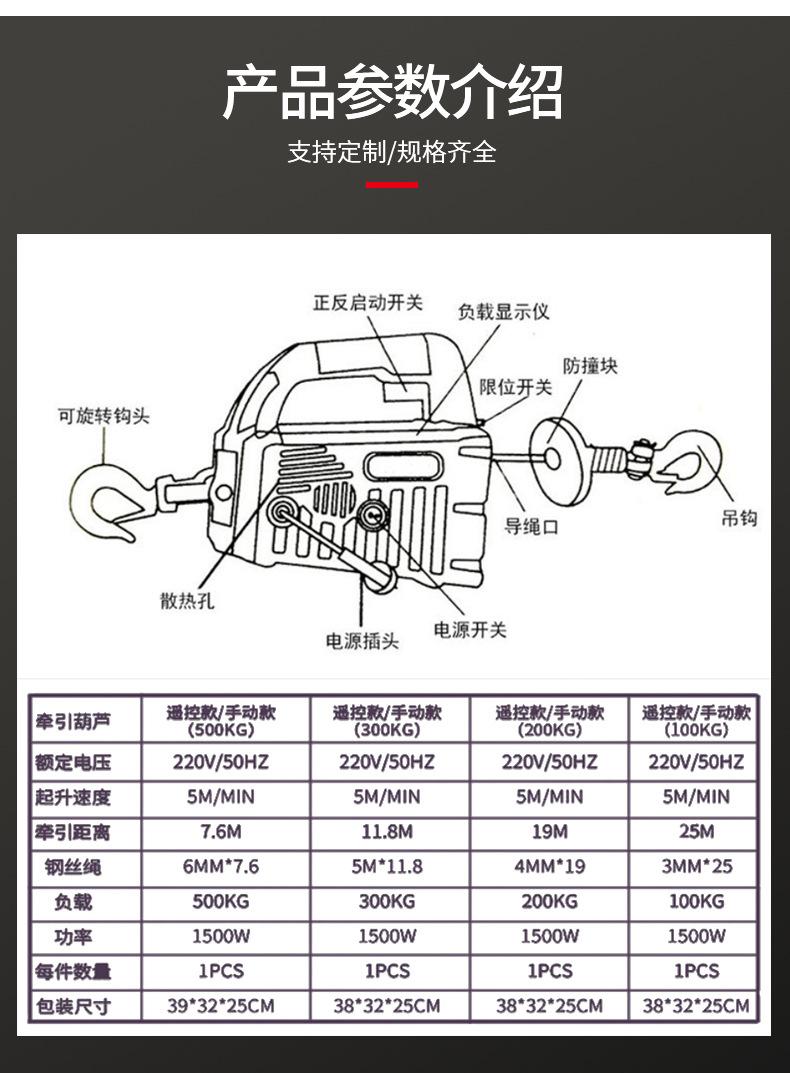 产品参数介绍

支持定制/规格齐全

正反启动开关
负载显示仪
防撞块
限位开关
可旋转钩头
导绳口
吊钩
散热孔
电源开关
电源插头

| 牵引葫芦 | 遥控款/手动款 (500KG) | 遥控款/手动款 (300KG) | 遥控款/手动款 (200KG) | 遥控款/手动款 (100KG) |
|---|---|---|---|---|
| 额定电压 | 220V/50HZ | 220V/50HZ | 220V/50HZ | 220V/50HZ |
| 起升速度 | 5M/MIN | 5M/MIN | 5M/MIN | 5M/MIN |
| 牵引距离 | 7.6M | 11.8M | 19M | 25M |
| 钢丝绳 | 6MM*7.6 | 5M*11.8 | 4MM*19 | 3MM*25 |
| 负载 | 500KG | 300KG | 200KG | 100KG |
| 功率 | 1500W | 1500W | 1500W | 1500W |
| 每件数量 | 1PCS | 1PCS | 1PCS | 1PCS |
| 包装尺寸 | 39*32*25CM | 38*32*25CM | 38*32*25CM | 38*32*25CM |