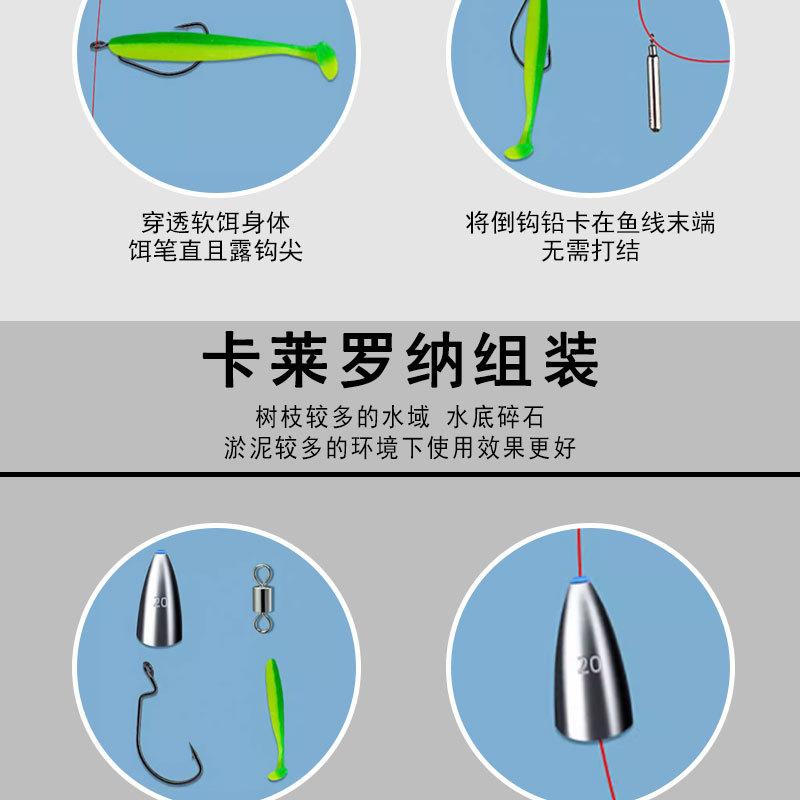 穿透软饵身体
饵笔直且露钩尖

将倒钩铅卡在鱼线末端
无需打结

卡莱罗纳组装

树枝较多的水域 水底碎石
淤泥较多的环境下使用效果更好

20

20