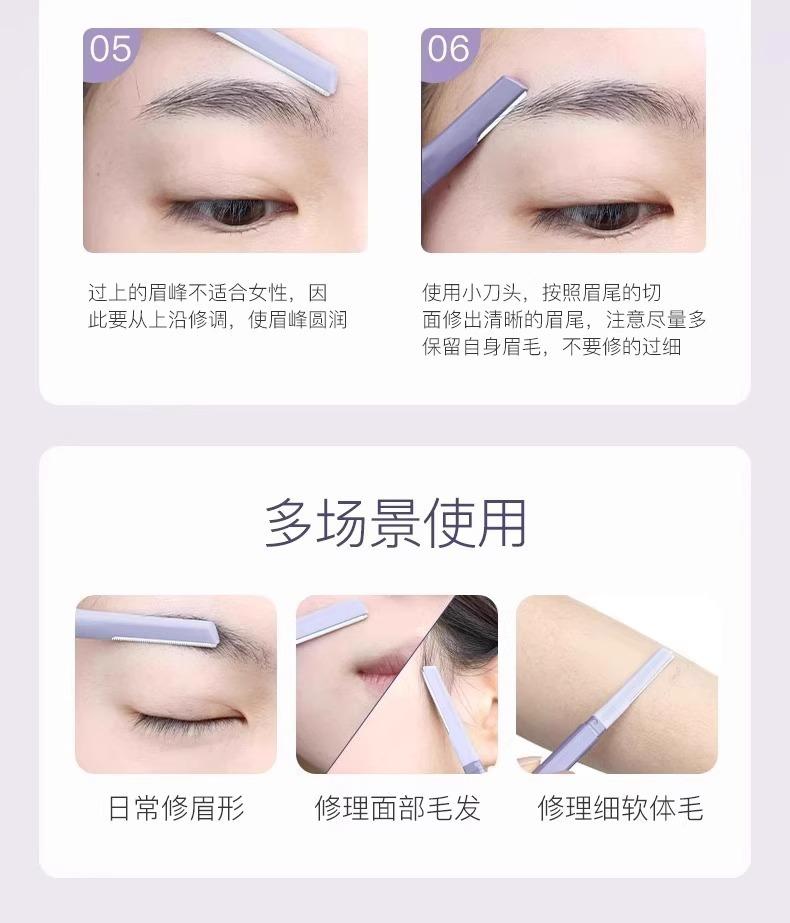 05

过上的眉峰不适合女性，因此要从上沿修调，使眉峰圆润

06

使用小刀头，按照眉尾的切面修出清晰的眉尾，注意尽量多保留自身眉毛，不要修的过细

多场景使用

日常修眉形

修理面部毛发

修理细软体毛