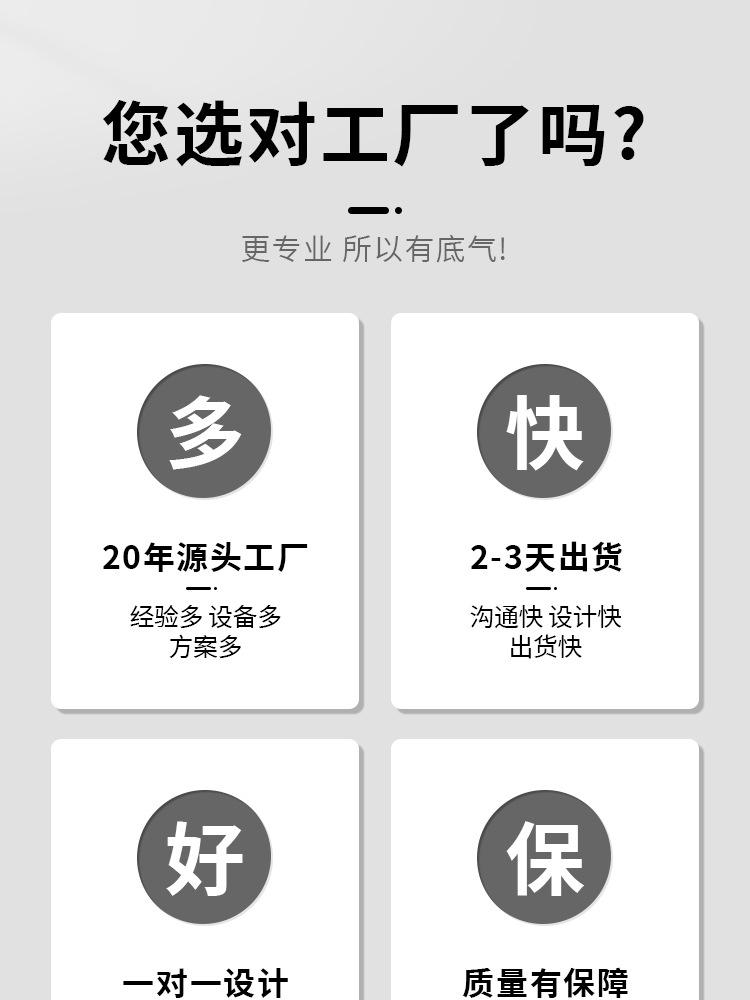 您选对工厂了吗?

更专业 所以有底气!

多

20年源头工厂

经验多 设备多
方案多

快

2-3天出货

沟通快 设计快
出货快

好

一对一设计

保

质量有保障