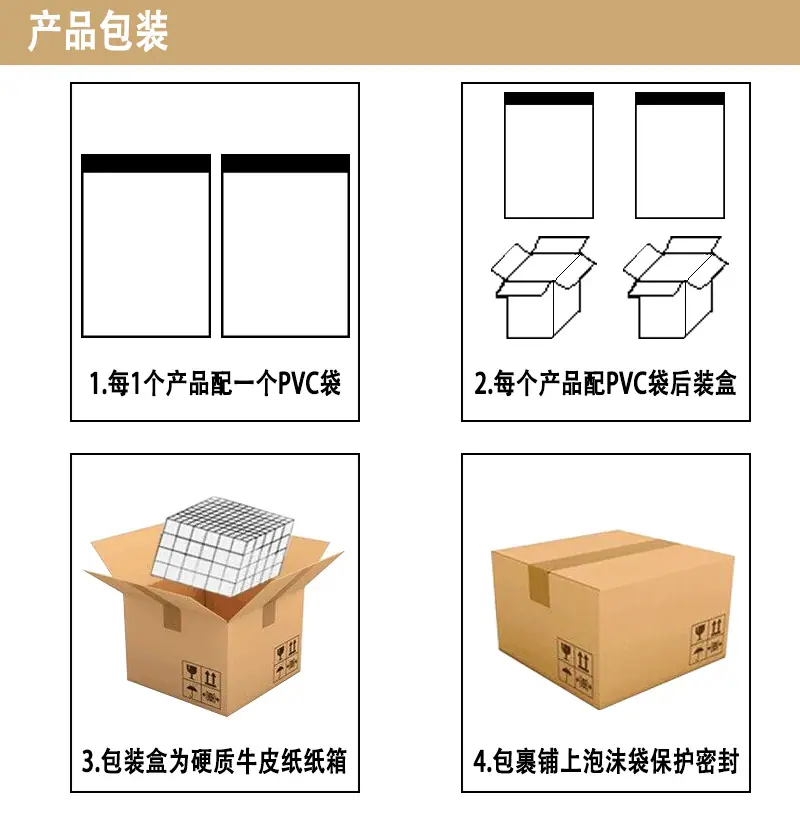 产品包装

1.每1个产品配一个PVC袋

2.每个产品配PVC袋后装盒

3.包装盒为硬质牛皮纸纸箱

4.包裹铺上泡沫袋保护密封