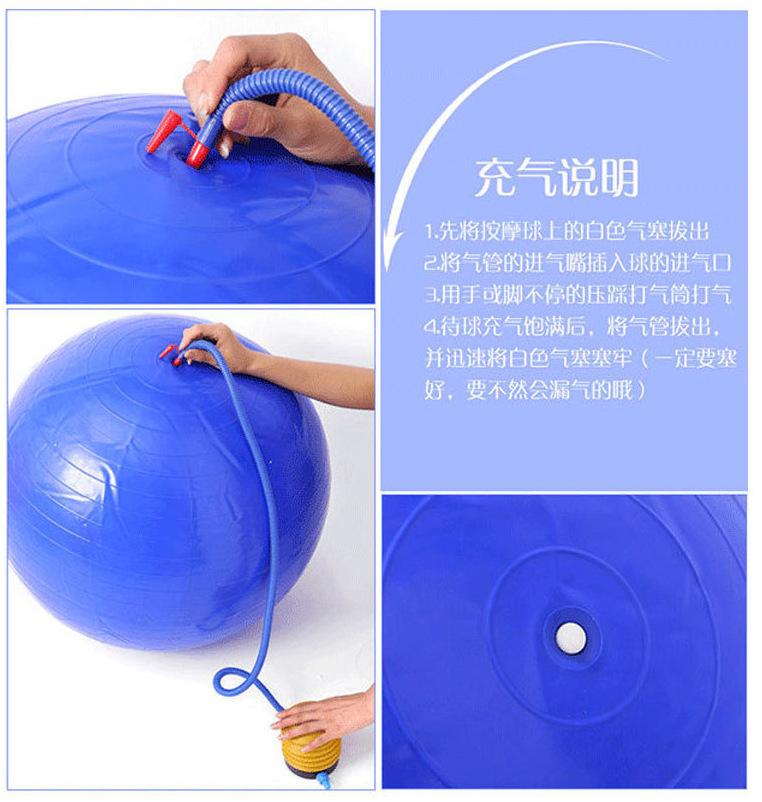 充气说明

1.先将按摩球上的白色气塞拔出
2.将气管的进气嘴插入球的进气口
3.用手或脚不停的压踩打气筒打气
4.待球充气饱满后，将气管拔出，并迅速将白色气塞塞牢（一定要塞好，要不然会漏气的哦）