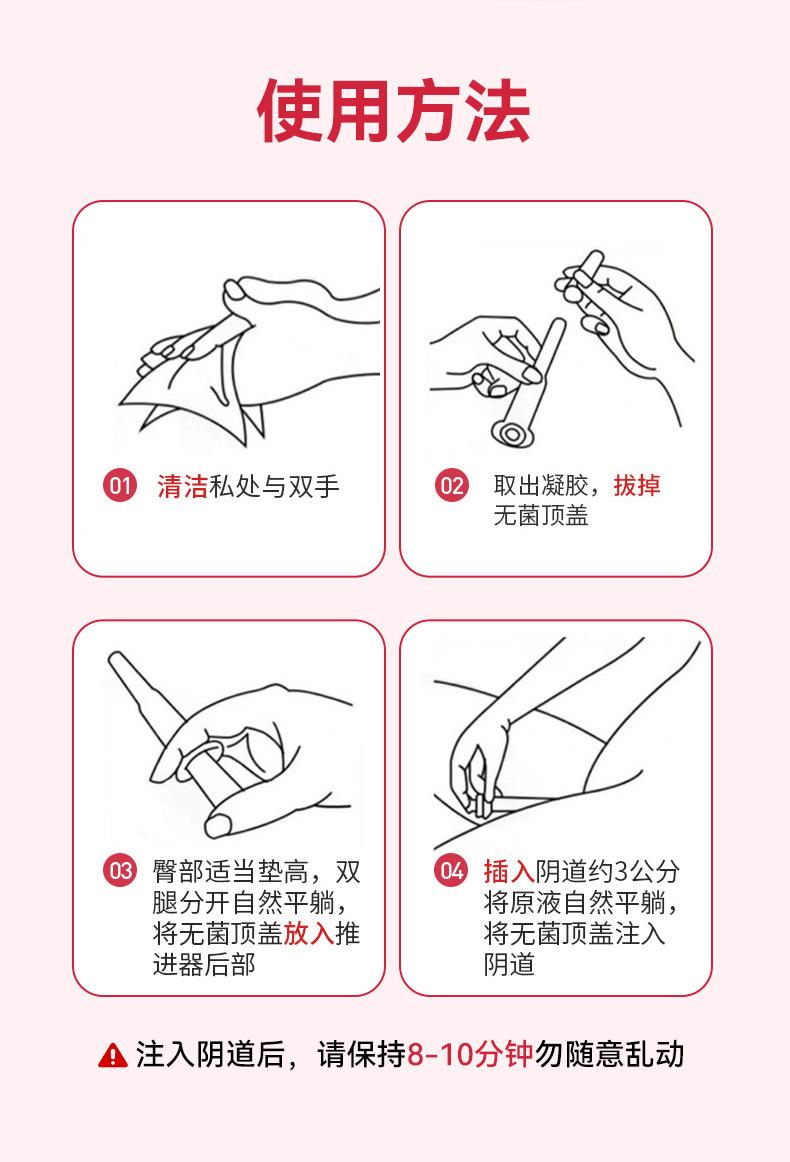 使用方法

01 清洁私处与双手

02 取出凝胶，拔掉无菌顶盖

03 臀部适当垫高，双腿分开自然平躺，将无菌顶盖放入推进器后部

04 插入阴道约3公分将原液自然平躺，将无菌顶盖注入阴道

注入阴道后，请保持8-10分钟勿随意乱动