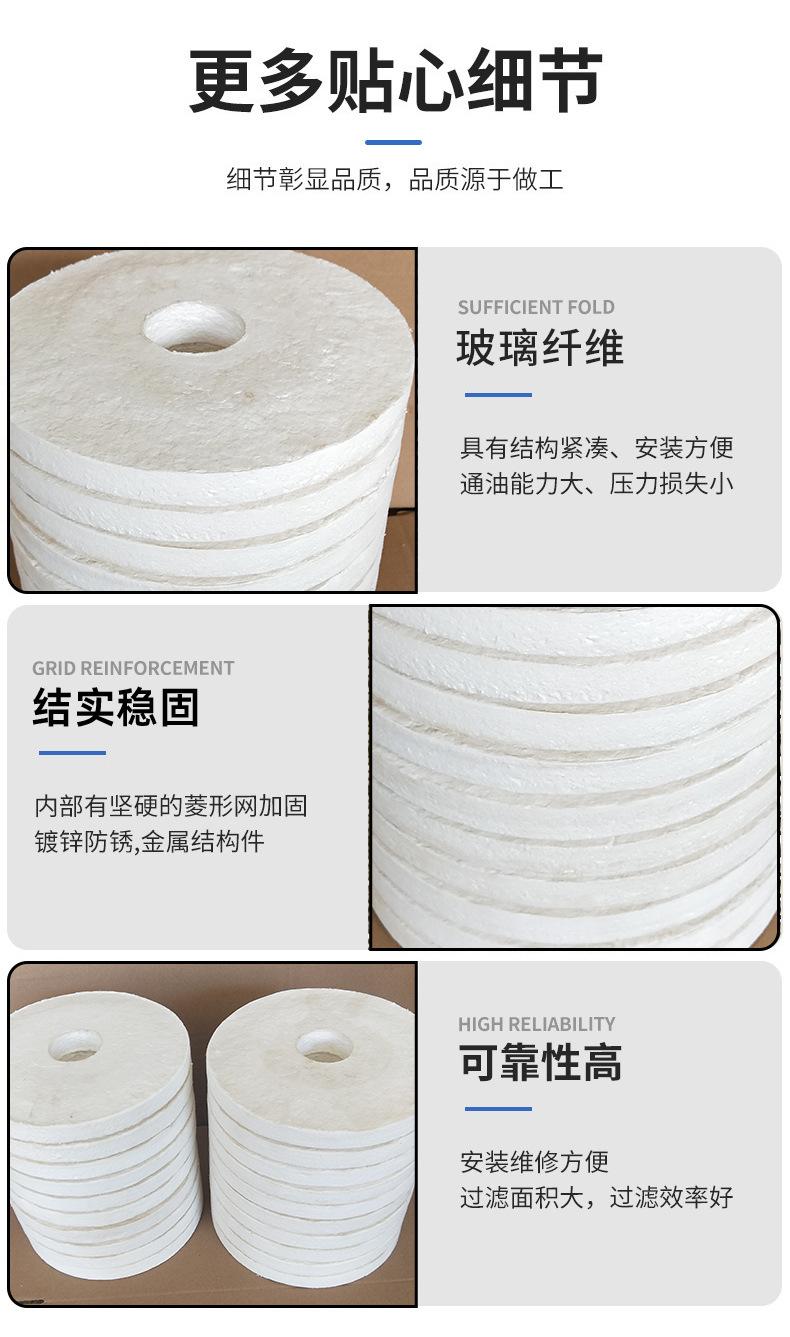 更多贴心细节

细节彰显品质，品质源于做工

SUFFICIENT FOLD
玻璃纤维

具有结构紧凑、安装方便
通油能力大、压力损失小

GRID REINFORCEMENT
结实稳固

内部有坚硬的菱形网加固
镀锌防锈,金属结构件

HIGH RELIABILITY
可靠性高

安装维修方便
过滤面积大，过滤效率好