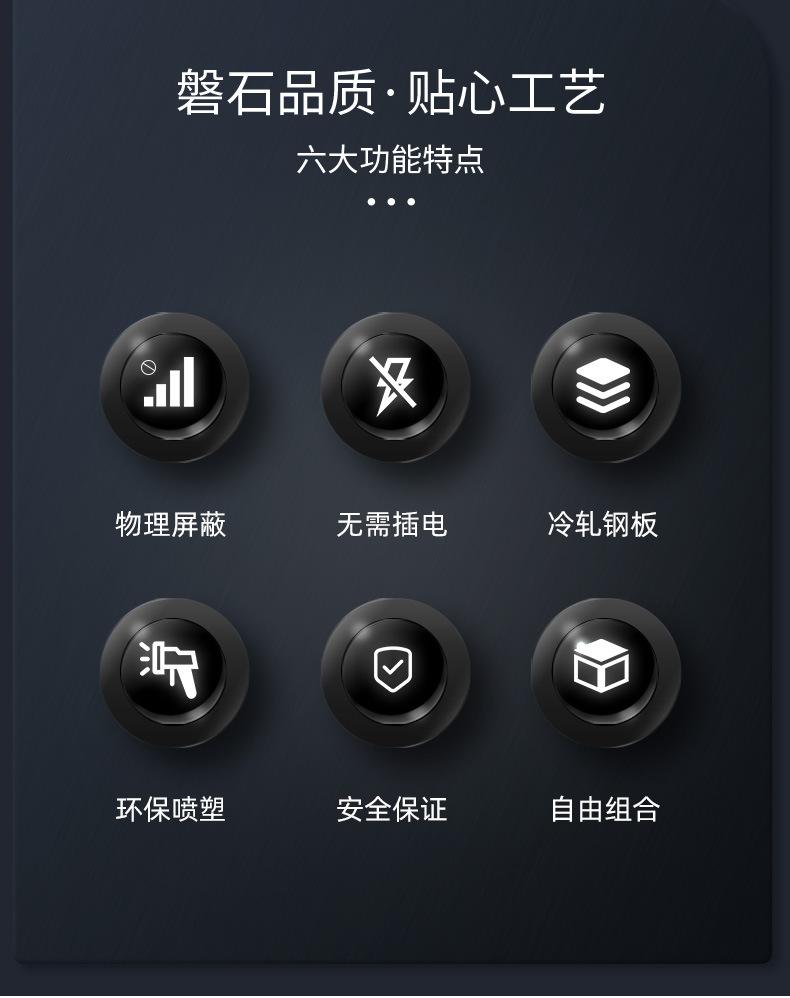 磐石品质·贴心工艺

六大功能特点

物理屏蔽

无需插电

冷轧钢板

环保喷塑

安全保证

自由组合