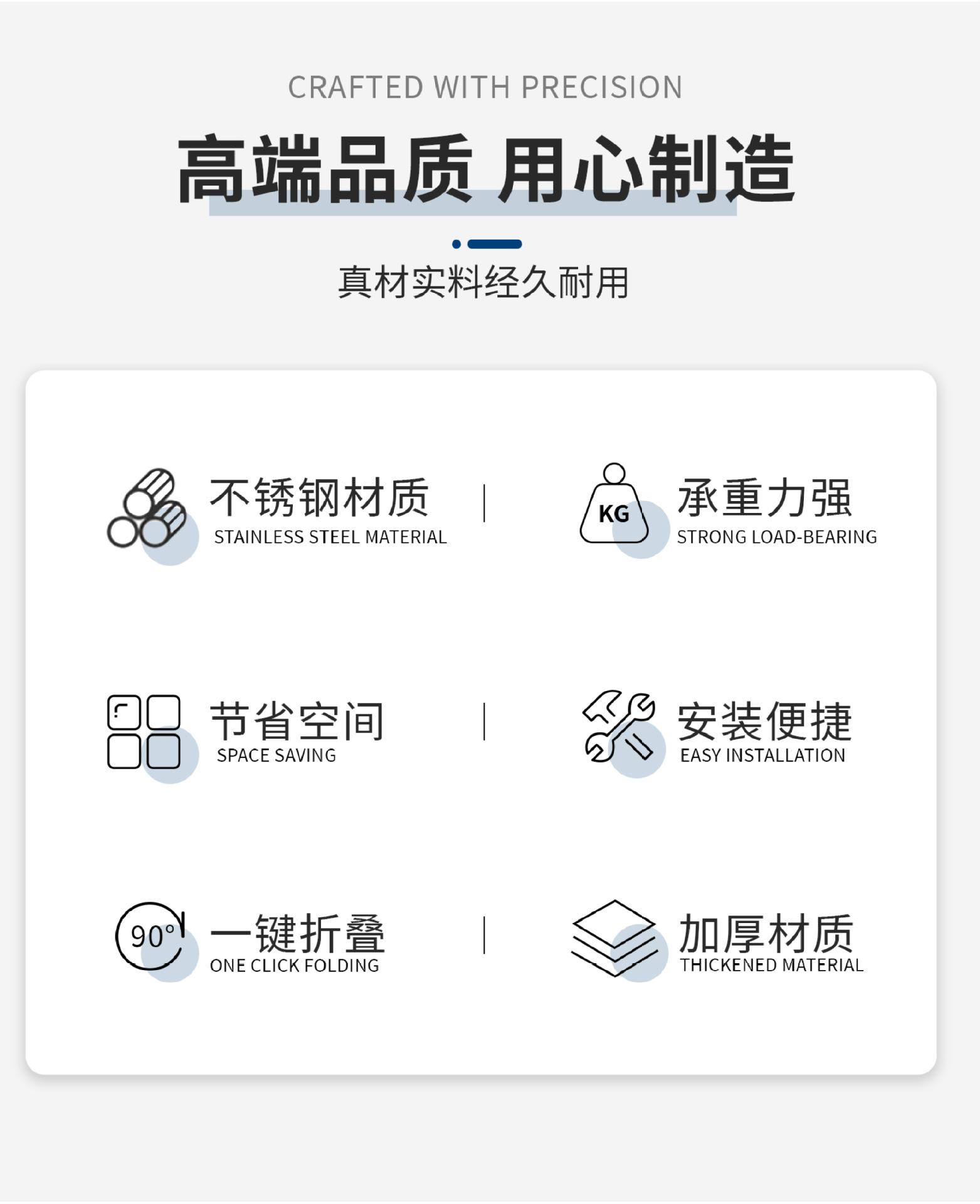 CRAFTED WITH PRECISION

高端品质 用心制造

真材实料经久耐用

不锈钢材质
STAINLESS STEEL MATERIAL

KG
承重力强
STRONG LOAD-BEARING

节省空间
SPACE SAVING

安装便捷
EASY INSTALLATION

90°
一键折叠
ONE CLICK FOLDING

加厚材质
THICKENED MATERIAL