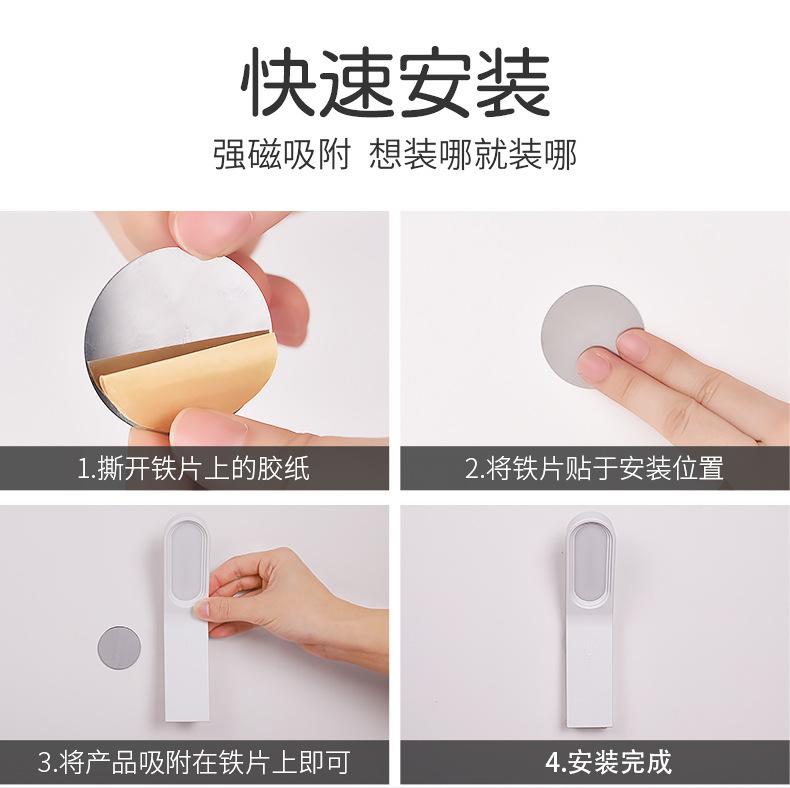 快速安装

强磁吸附 想装哪就装哪

1.撕开铁片上的胶纸

2.将铁片贴于安装位置

3.将产品吸附在铁片上即可

4.安装完成