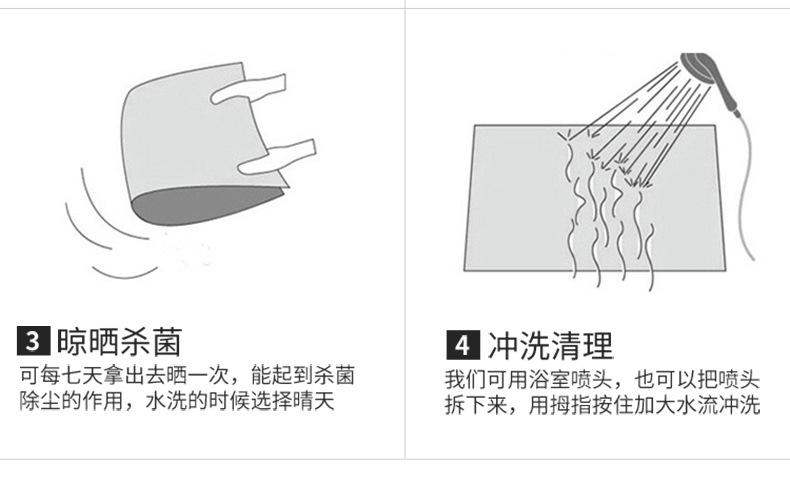 3 晾晒杀菌

可每七天拿出去晒一次，能起到杀菌除尘的作用，水洗的时候选择晴天

4 冲洗清理

我们可用浴室喷头，也可以把喷头拆下来，用拇指按住加大水流冲洗