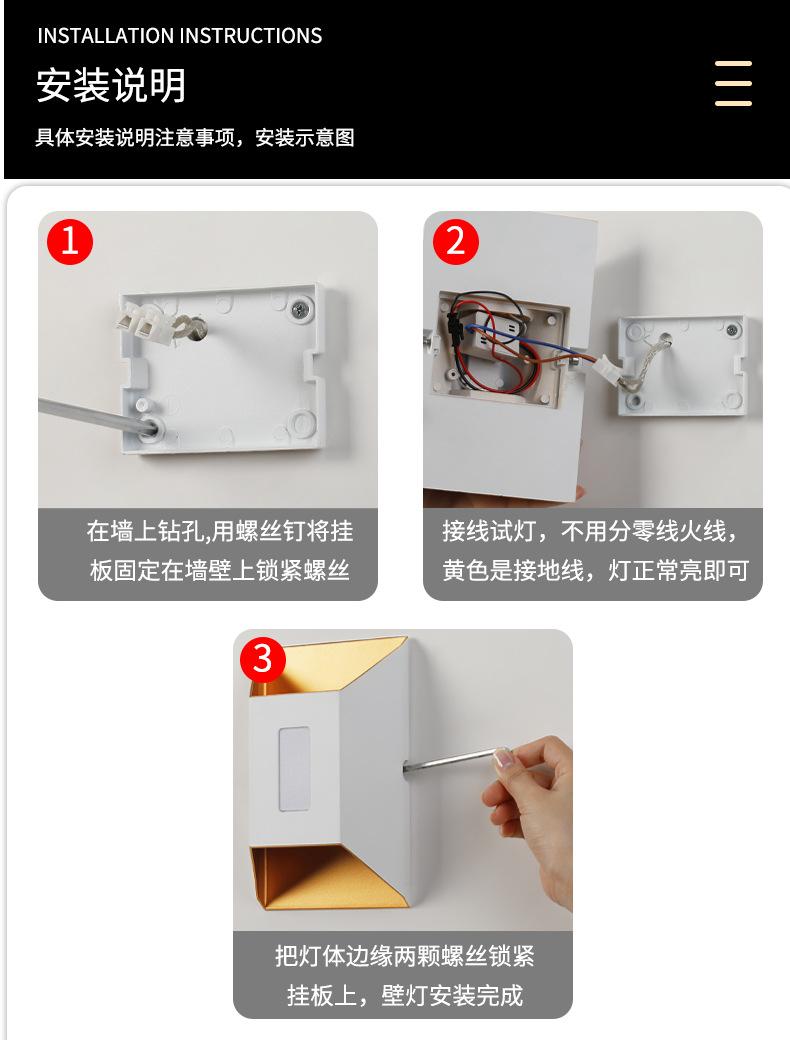 INSTALLATION INSTRUCTIONS

安装说明

具体安装说明注意事项，安装示意图

1

在墙上钻孔,用螺丝钉将挂板固定在墙壁上锁紧螺丝

2

接线试灯，不用分零线火线，黄色是接地线，灯正常亮即可

3

把灯体边缘两颗螺丝锁紧挂板上，壁灯安装完成