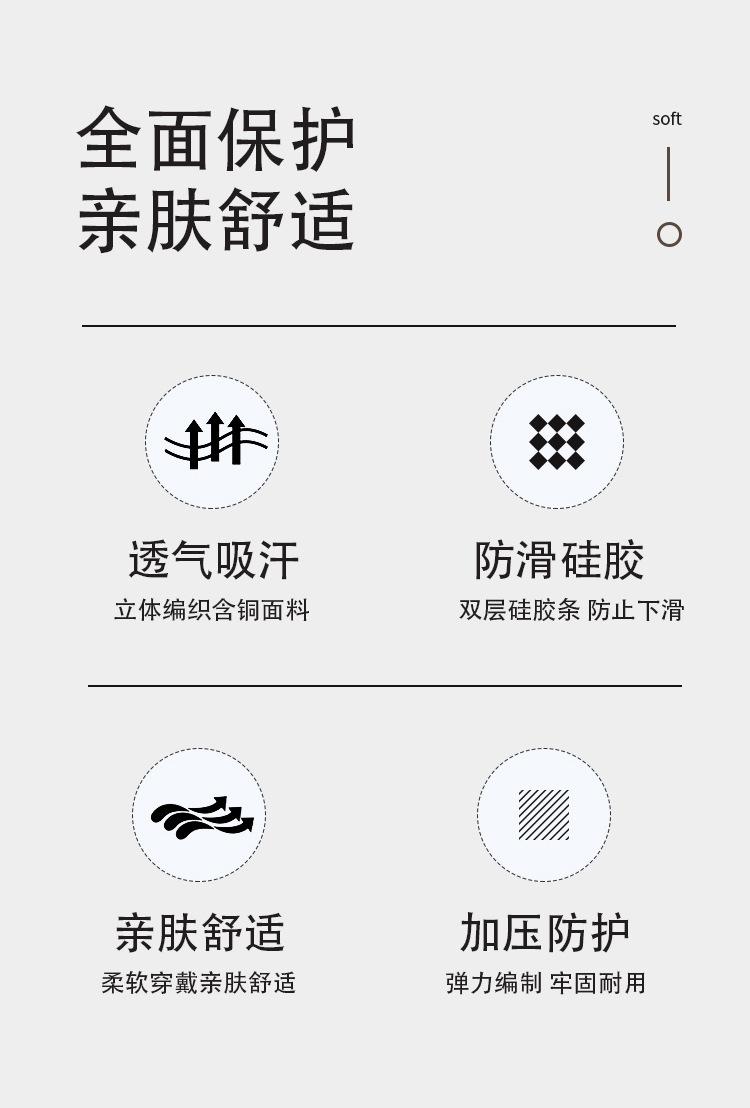 全面保护
亲肤舒适

soft

透气吸汗
立体编织含铜面料

防滑硅胶
双层硅胶条 防止下滑

亲肤舒适
柔软穿戴亲肤舒适

加压防护
弹力编制 牢固耐用