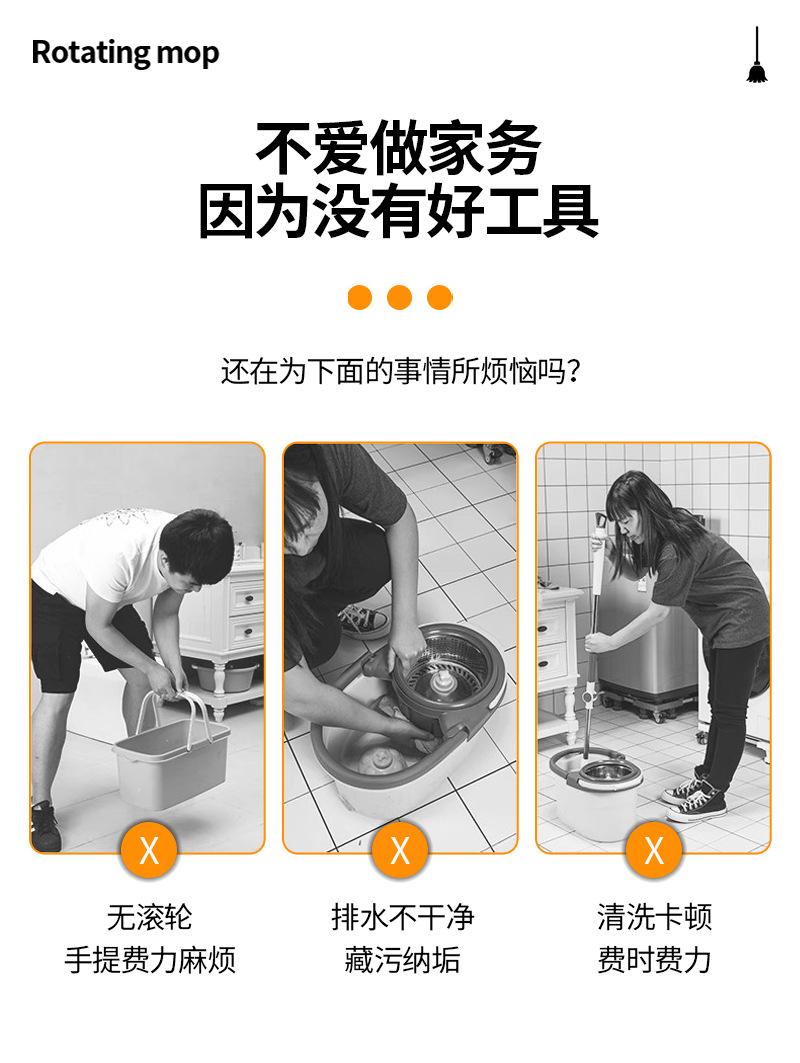 Rotating mop

不爱做家务
因为没有好工具

还在为下面的事情所烦恼吗？

X
无滚轮
手提费力麻烦

X
排水不干净
藏污纳垢

X
清洗卡顿
费时费力