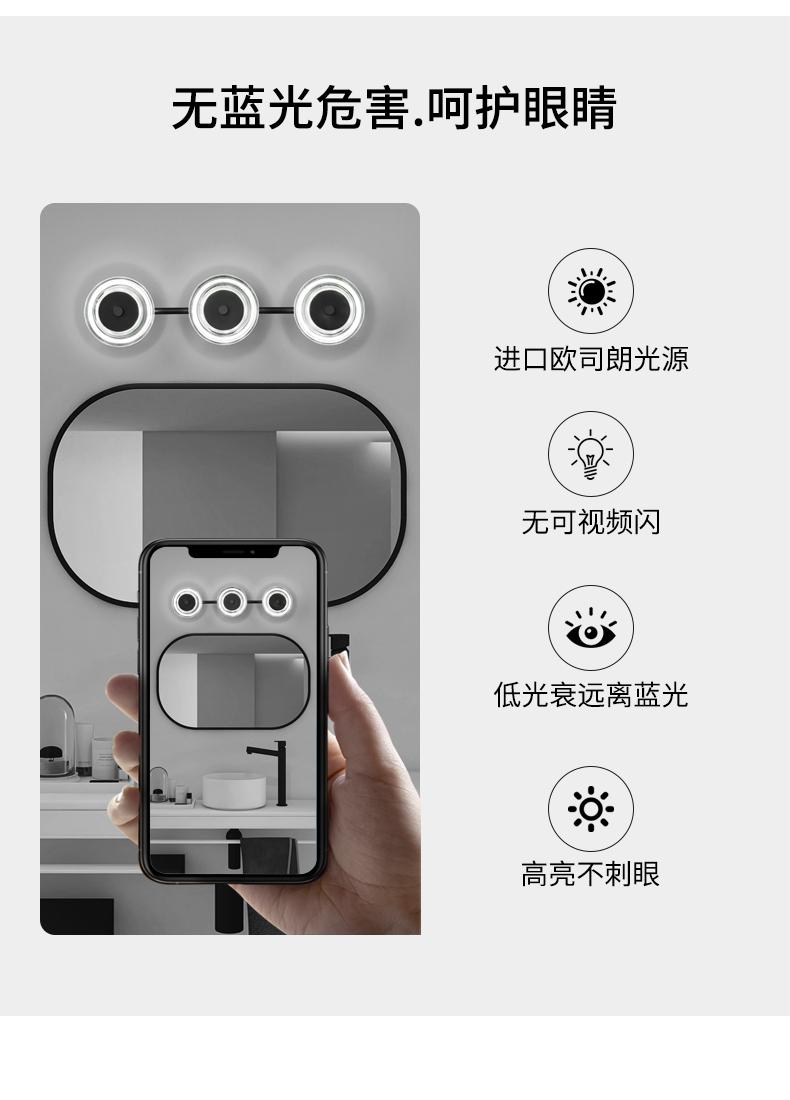 无蓝光危害.呵护眼睛

进口欧司朗光源

无可视频闪

低光衰远离蓝光

高亮不刺眼