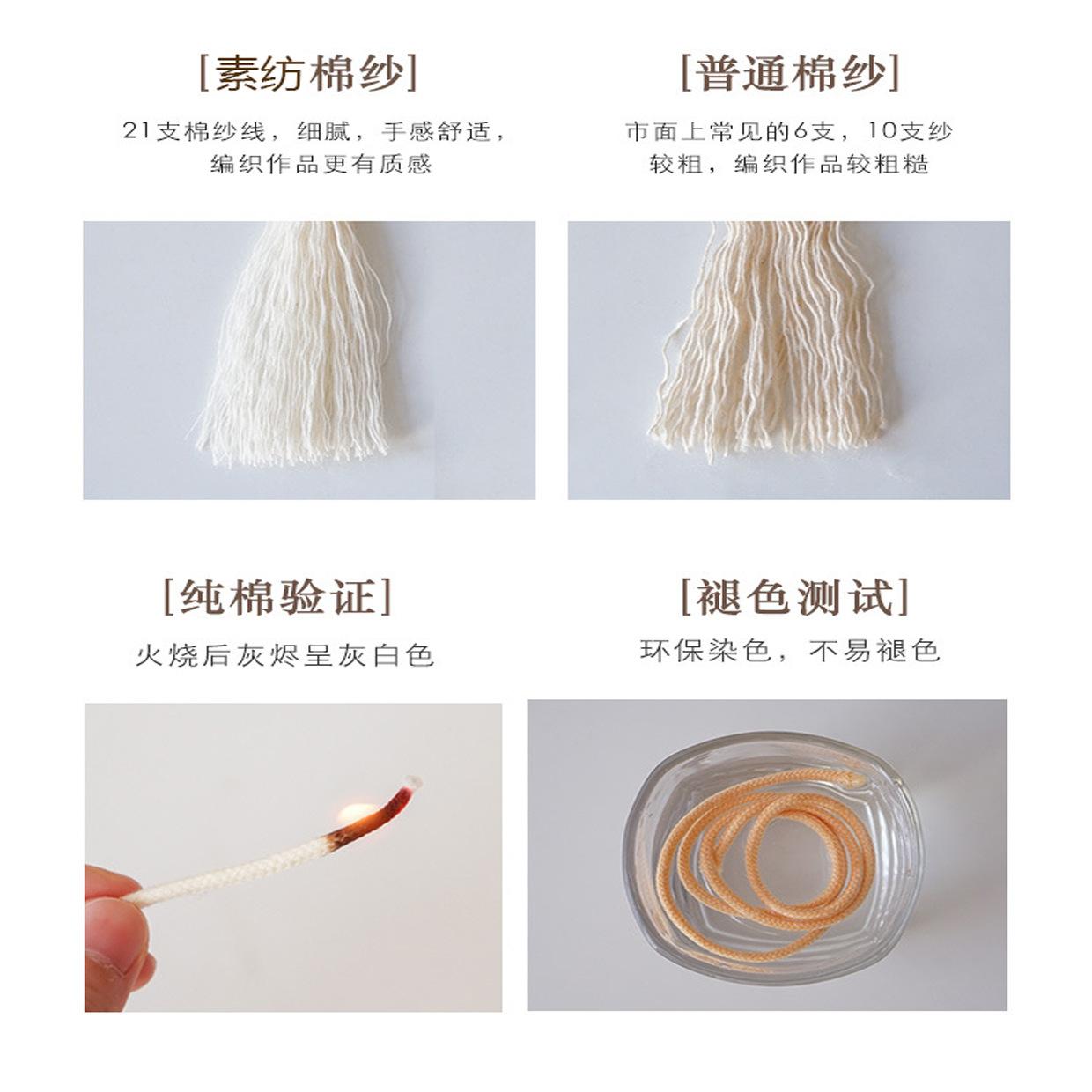 [素纺棉纱]

21支棉纱线，细腻，手感舒适，编织作品更有质感

[普通棉纱]

市面上常见的6支，10支纱较粗，编织作品较粗糙

[纯棉验证]

火烧后灰烬呈灰白色

[褪色测试]

环保染色，不易褪色