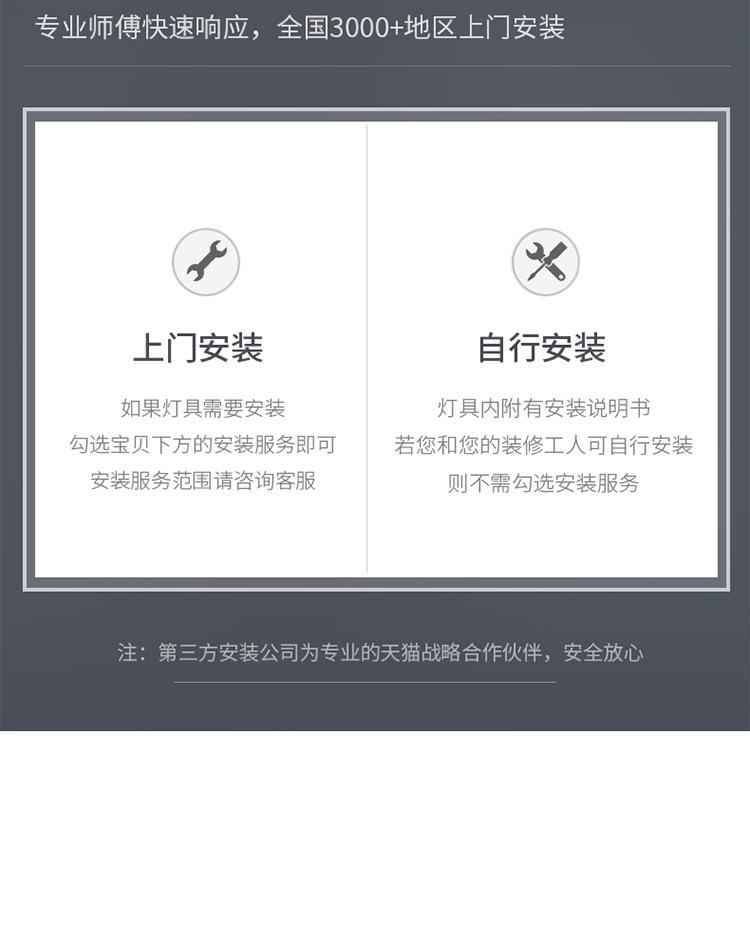 专业师傅快速响应，全国3000+地区上门安装

上门安装

如果灯具需要安装
勾选宝贝下方的安装服务即可
安装服务范围请咨询客服

自行安装

灯具内附有安装说明书
若您和您的装修工人可自行安装
则不需勾选安装服务

注：第三方安装公司为专业的天猫战略合作伙伴，安全放心