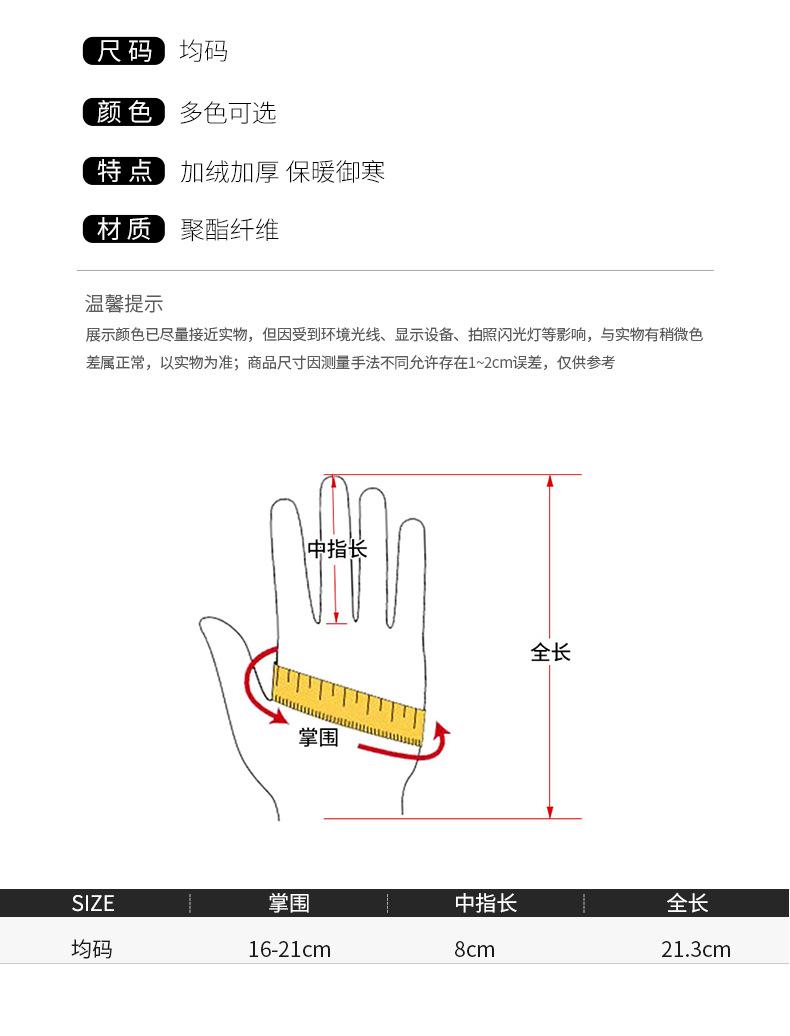 尺码 均码

颜色 多色可选

特点 加绒加厚 保暖御寒

材质 聚酯纤维

温馨提示

展示颜色已尽量接近实物，但因受到环境光线、显示设备、拍照闪光灯等影响，与实物有稍微色差属正常，以实物为准；商品尺寸因测量手法不同允许存在1~2cm误差，仅供参考

中指长

全长

掌围

| SIZE | 掌围 | 中指长 | 全长 |
|---|---|---|---|
| 均码 | 16-21cm | 8cm | 21.3cm |