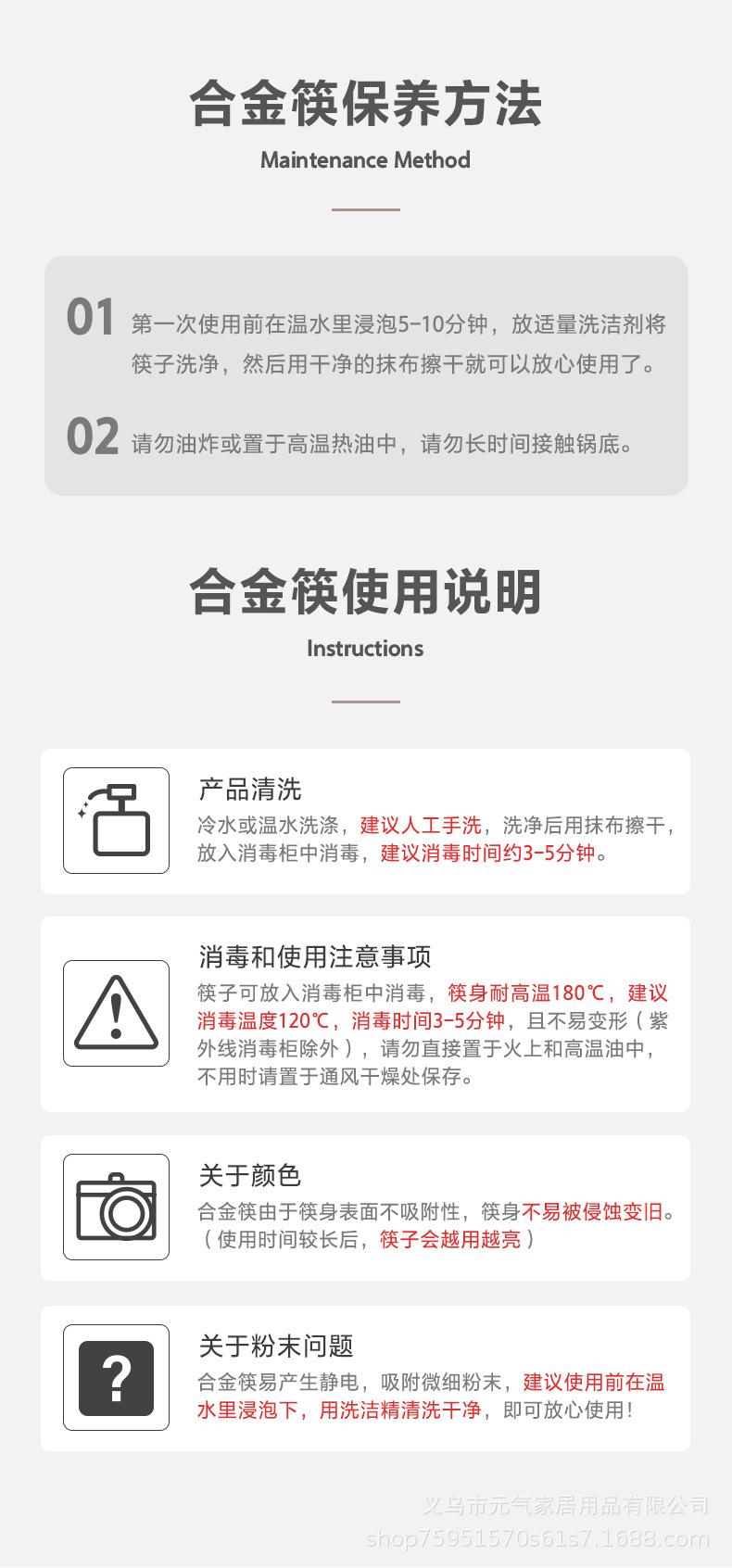 合金筷保养方法
Maintenance Method

01 第一次使用前在温水里浸泡5-10分钟，放适量洗洁剂将筷子洗净，然后用干净的抹布擦干就可以放心使用了。

02 请勿油炸或置于高温热油中，请勿长时间接触锅底。

合金筷使用说明
Instructions

产品清洗
冷水或温水洗涤，建议人工手洗，洗净后用抹布擦干，放入消毒柜中消毒，建议消毒时间约3-5分钟。

消毒和使用注意事项
筷子可放入消毒柜中消毒，筷身耐高温180℃，建议消毒温度120℃，消毒时间3-5分钟，且不易变形（紫外线消毒柜除外），请勿直接置于火上和高温油中，不用时请置于通风干燥处保存。

关于颜色
合金筷由于筷身表面不吸附性，筷身不易被侵蚀变旧。（使用时间较长后，筷子会越用越亮）

关于粉末问题
合金筷易产生静电，吸附微细粉末，建议使用前在温水里浸泡下，用洗洁精清洗干净，即可放心使用！

义乌市元气家居用品有限公司
shop75951570s61s7.1688.com