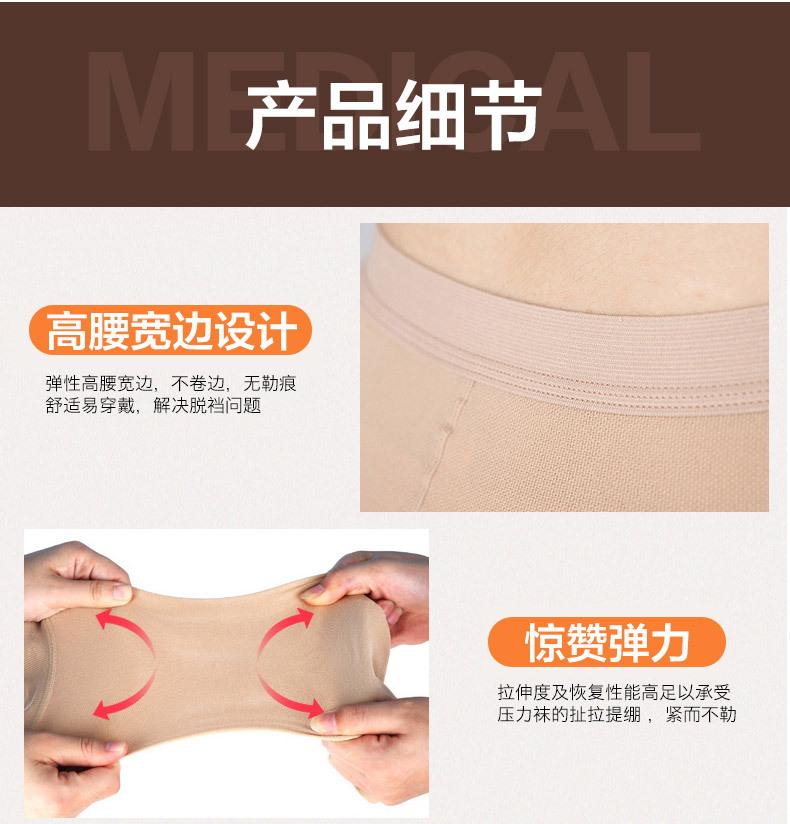 MEDICAL
产品细节

高腰宽边设计

弹性高腰宽边，不卷边，无勒痕
舒适易穿戴，解决脱裆问题

惊赞弹力

拉伸度及恢复性能高足以承受
压力袜的扯拉提绷，紧而不勒