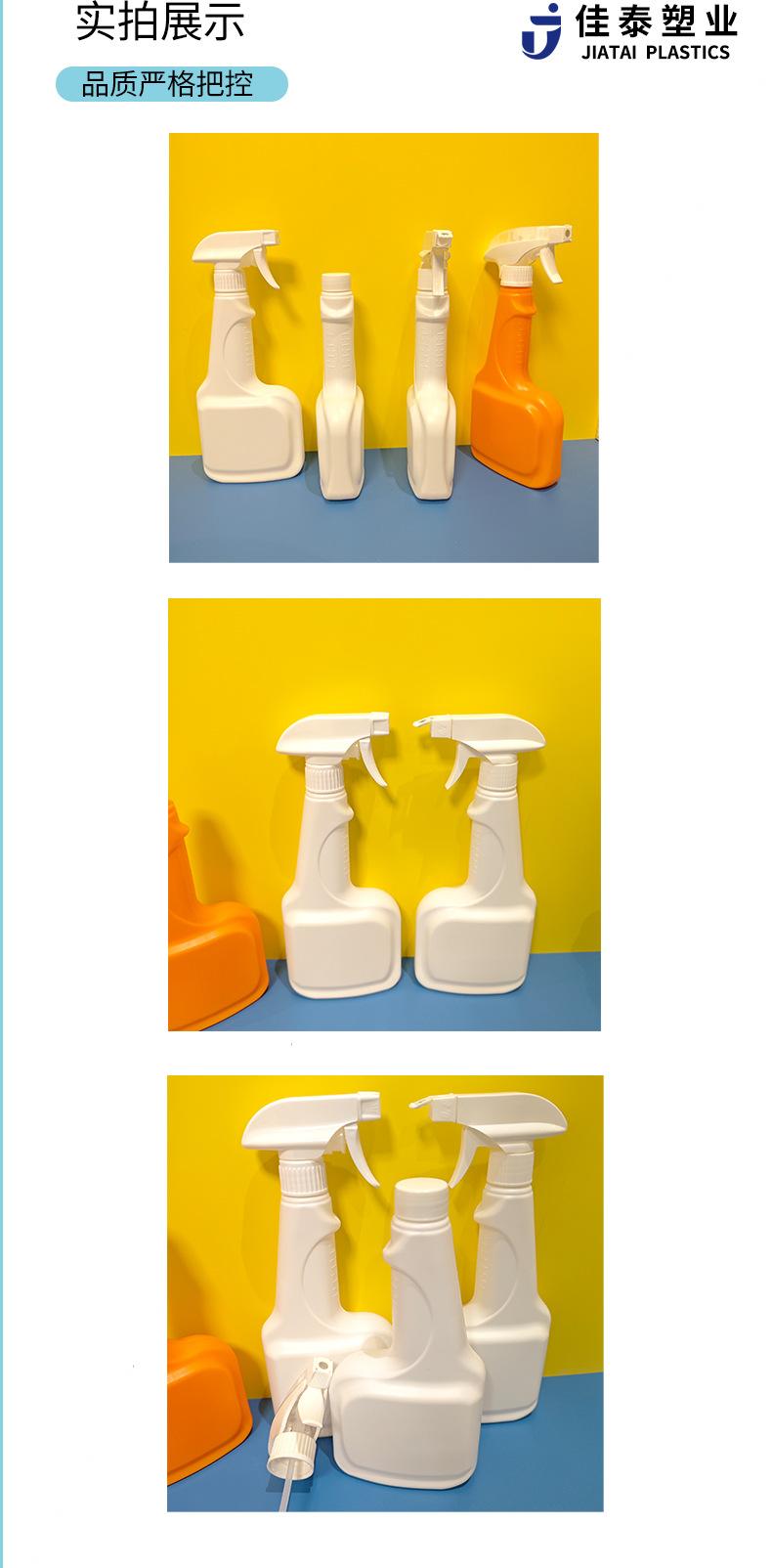 实拍展示

佳泰塑业
JIATAI PLASTICS

品质严格把控