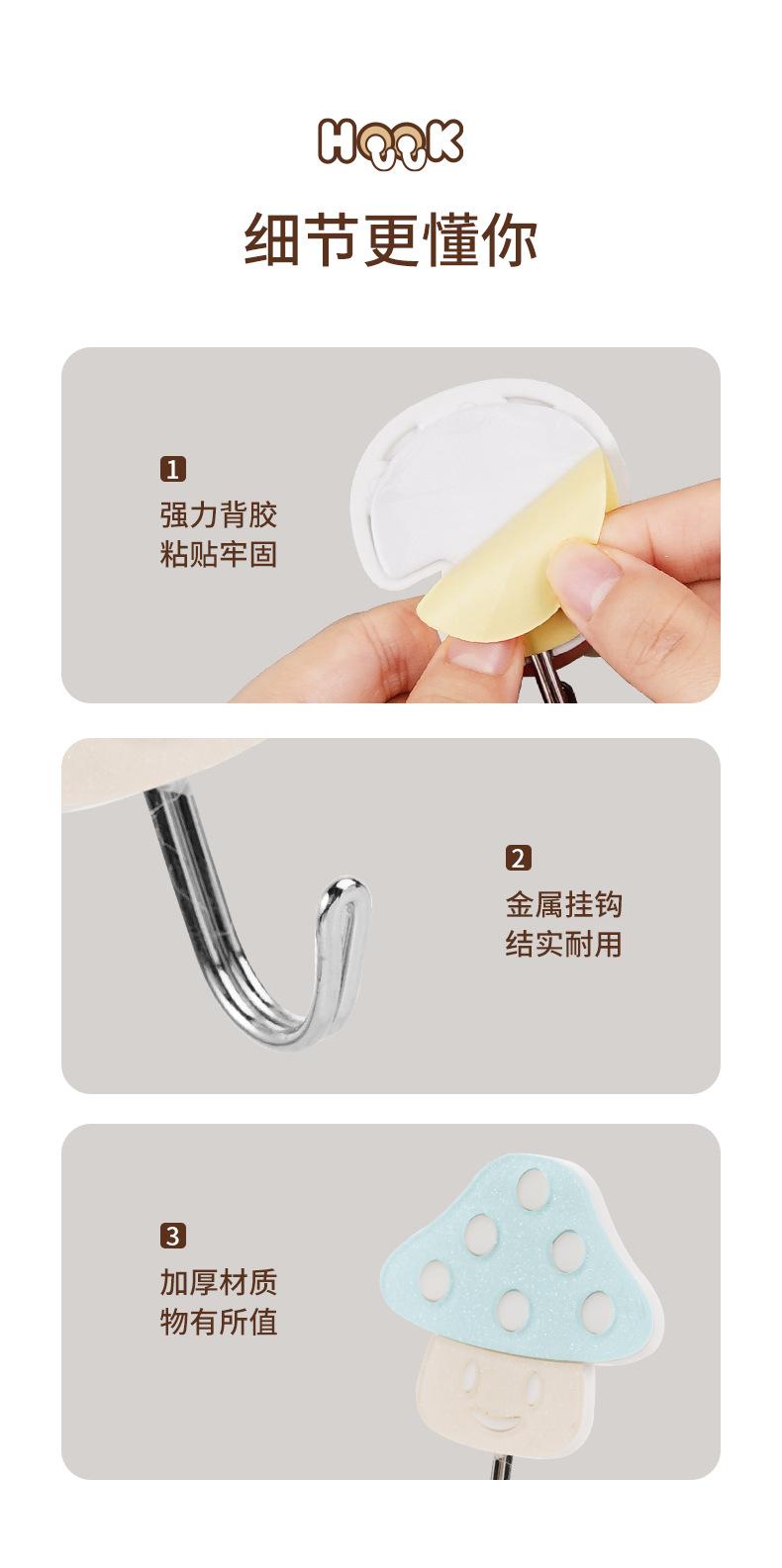 HOOK

细节更懂你

1
强力背胶
粘贴牢固

2
金属挂钩
结实耐用

3
加厚材质
物有所值