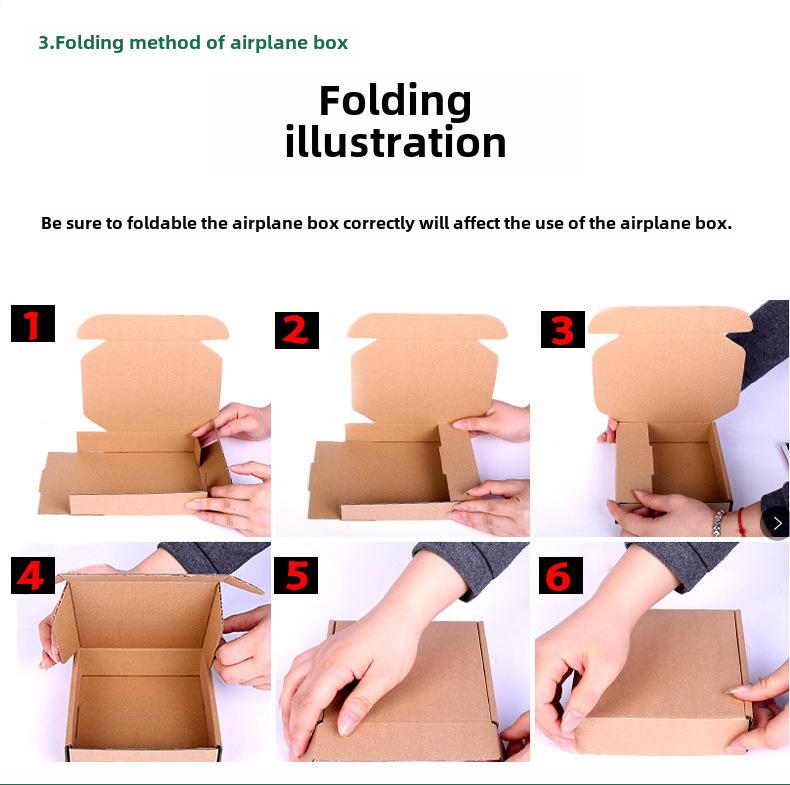 3.Folding method of airplane box

Folding illustration

Be sure to foldable the airplane box correctly will affect the use of the airplane box.

1

2

3

4

5

6