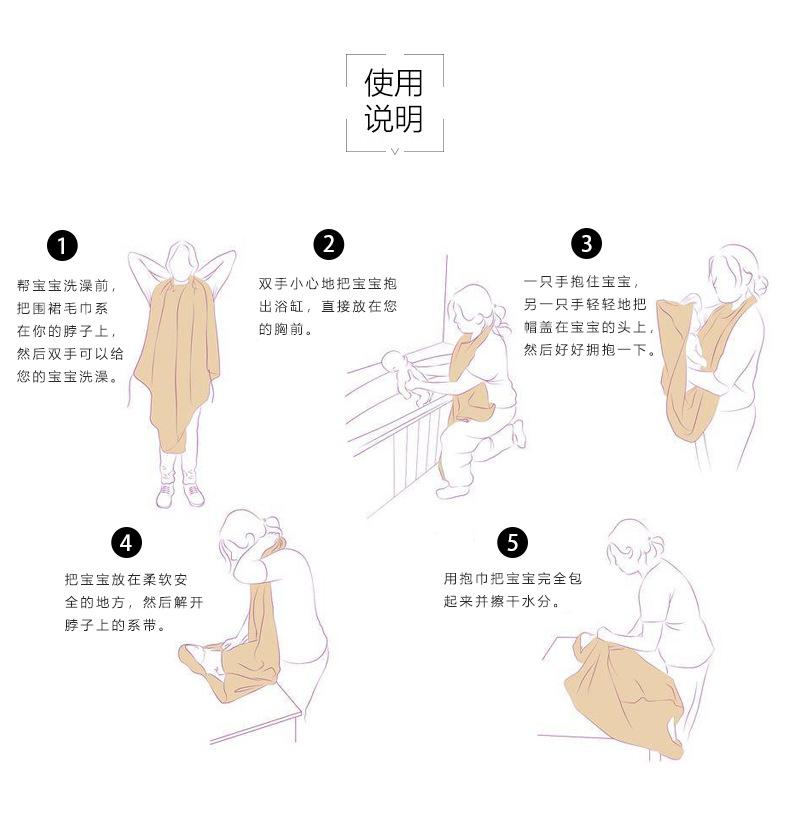 使用说明

1
帮宝宝洗澡前，把围裙毛巾系在你的脖子上，然后双手可以给您的宝宝洗澡。

2
双手小心地把宝宝抱出浴缸，直接放在您的胸前。

3
一只手抱住宝宝，另一只手轻轻地把帽盖在宝宝的头上，然后好好拥抱一下。

4
把宝宝放在柔软安全的地方，然后解开脖子上的系带。

5
用抱巾把宝宝完全包起来并擦干水分。