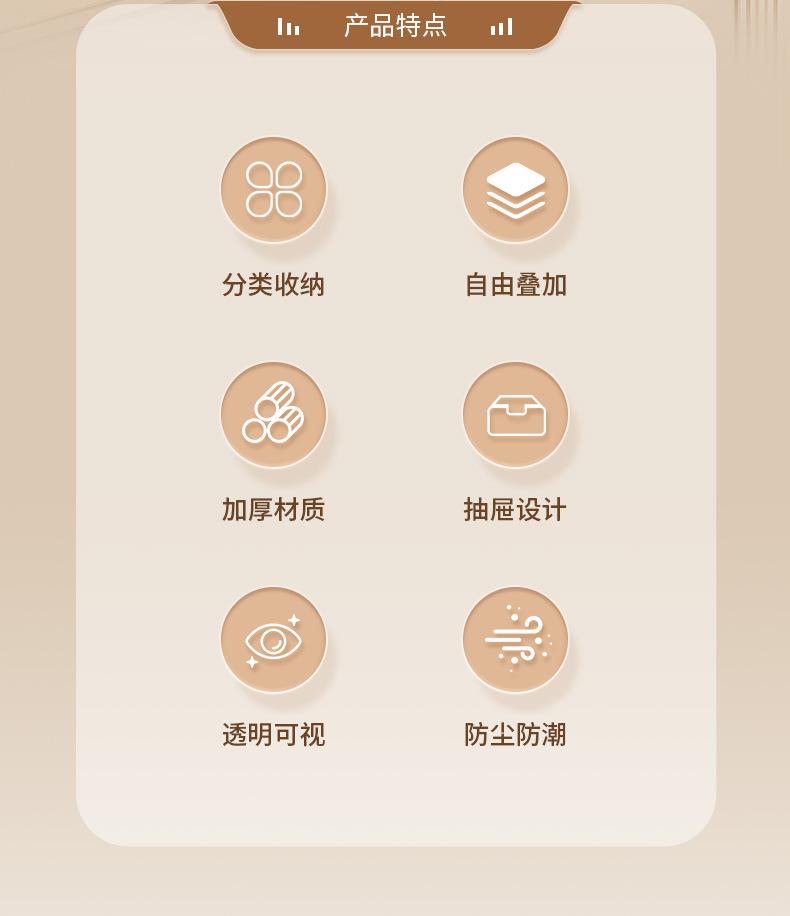 产品特点

分类收纳

自由叠加

加厚材质

抽屉设计

透明可视

防尘防潮