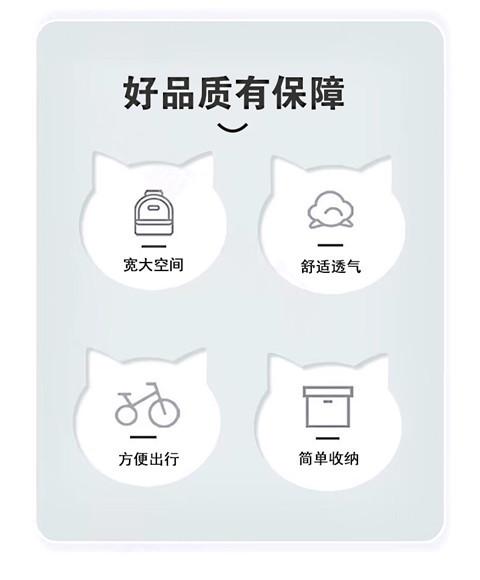 好品质有保障

宽大空间

舒适透气

方便出行

简单收纳